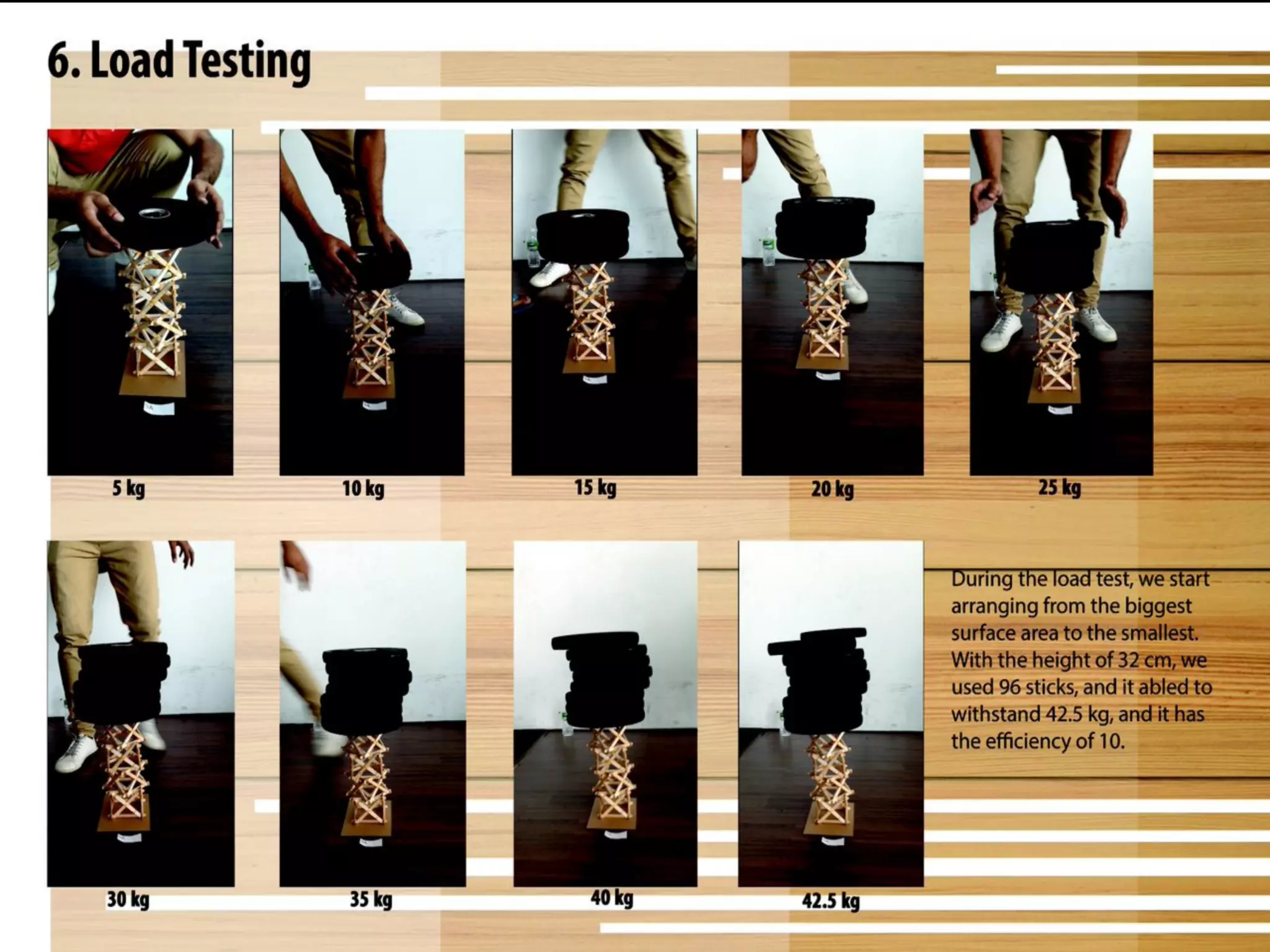 6. Load Testing

5 kg

10 kg

15 kg

20 kg

25 kg

30 kg

35 kg

40 kg

42.5 kg

During the load test, we start arranging from the biggest surface area to the smallest. With the height of 32 cm, we used 96 sticks, and it abled to withstand 42.5 kg, and it has the efficiency of 10.