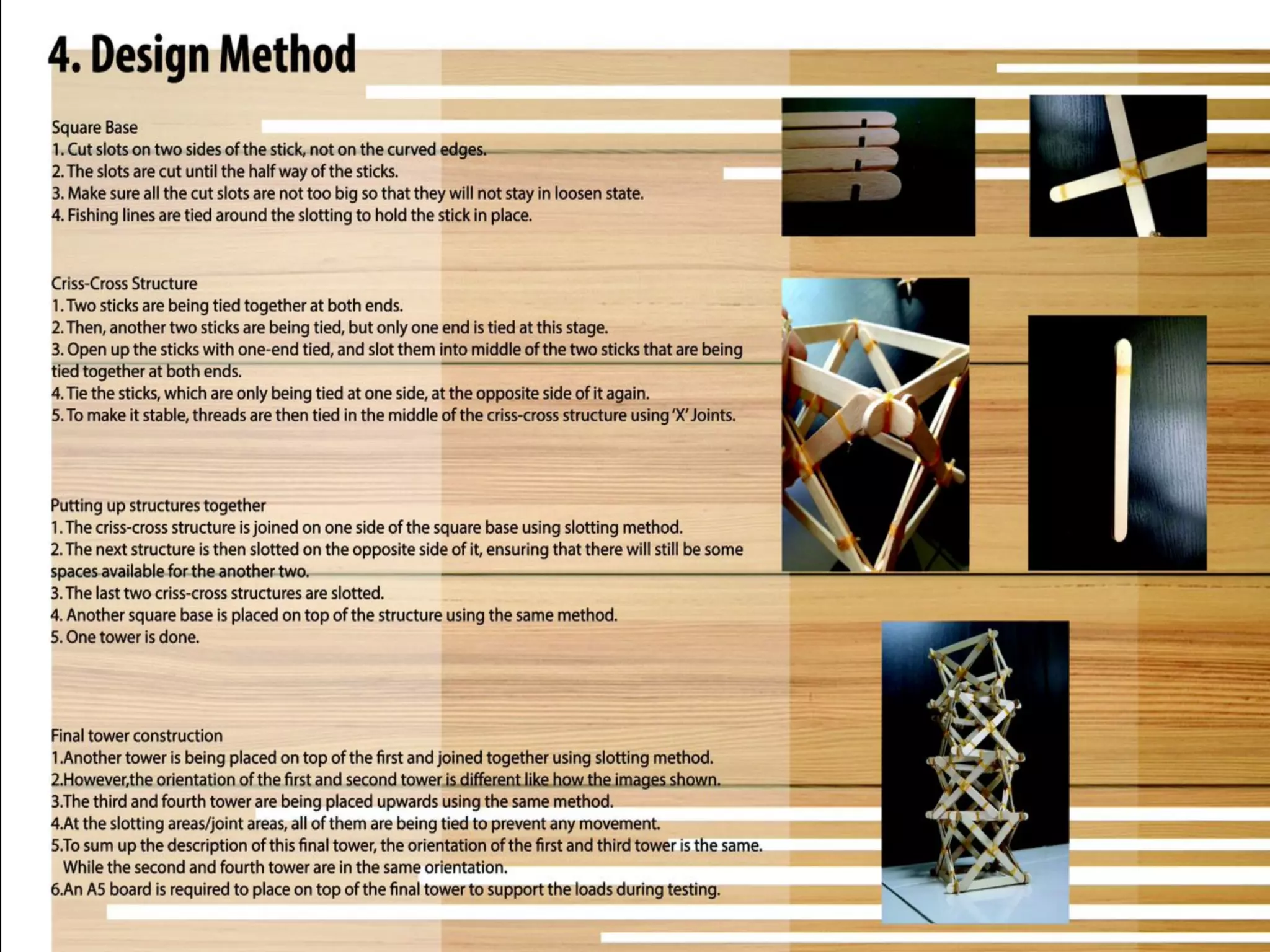 4. Design Method

Square Base
1. Cut slots on two sides of the stick, not on the curved edges.
2. The slots are cut until the half way of the sticks.
3. Make sure all the cut slots are not too big so that they will not stay in loosen state.
4. Fishing lines are tied around the slotting to hold the stick in place.

Criss-Cross Structure
1. Two sticks are being tied together at both ends.
2. Then, another two sticks are being tied, but only one end is tied at this stage.
3. Open up the sticks with one-end tied, and slot them into middle of the two sticks that are being tied together at both ends.
4. Tie the sticks, which are only being tied at one side, at the opposite side of it again.
5. To make it stable, threads are then tied in the middle of the criss-cross structure using 'X' Joints.

Putting up structures together
1. The criss-cross structure is joined on one side of the square base using slotting method.
2. The next structure is then slotted on the opposite side of it, ensuring that there will still be some spaces available for the another two.
3. The last two criss-cross structures are slotted.
4. Another square base is placed on top of the structure using the same method.
5. One tower is done.

Final tower construction
1.Another tower is being placed on top of the first and joined together using slotting method.
2.However,the orientation of the first and second tower is different like how the images shown.
3.The third and fourth tower are being placed upwards using the same method.
4.At the slotting areas/joint areas, all of them are being tied to prevent any movement.
5.To sum up the description of this final tower, the orientation of the first and third tower is the same. While the second and fourth tower are in the same orientation.
6.An A5 board is required to place on top of the final tower to support the loads during testing.