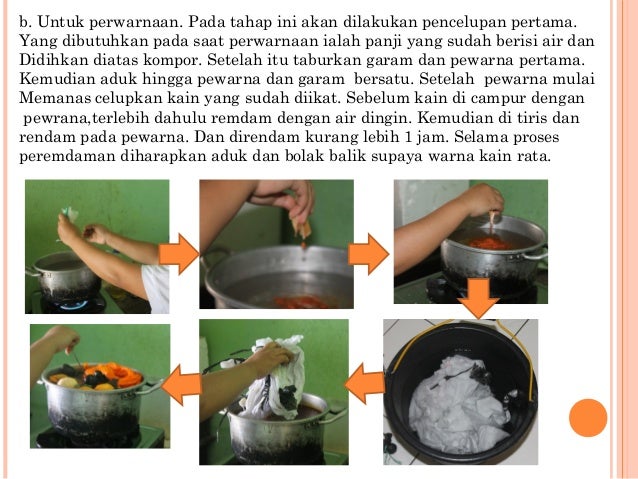 b. Untuk perwarnaan. Pada tahap ini akan dilakukan pencelupan pertama. Yang dibutuhkan pada saat perwarnaan ialah panji yang sudah berisi air dan Didihkan diatas kompor. Setelah itu taburkan garam dan pewarna pertama. Kemudian aduk hingga pewarna dan garam bersatu. Setelah pewarna mulai Memanas celupkan kain yang sudah diikat. Sebelum kain di campur dengan pewrana,terlebih dahulu remdam dengan air dingin. Kemudian di tiris dan rendam pada pewarna. Dan direndam kurang lebih 1 jam. Selama proses peremdaman diharapkan aduk dan bolak balik supaya warna kain rata.