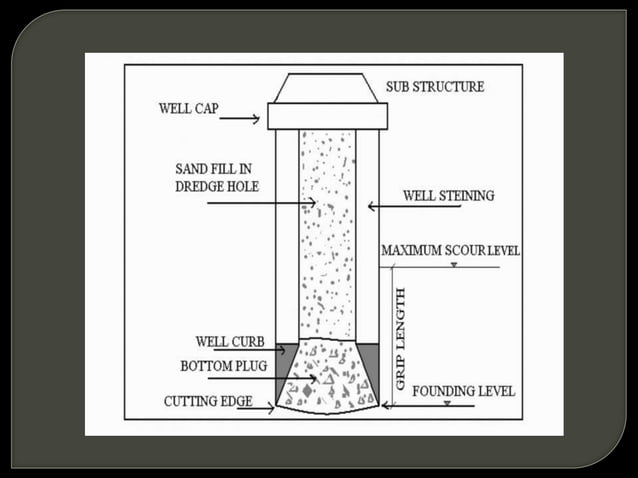 SUB STRUCTURE
WELL CAP
SAND FILL IN DREDGE HOLE
WELL STEINING
MAXIMUM SCOUR LEVEL
GRIP LENGTH
WELL CURB
BOTTOM PLUG
CUTTING EDGE
FOUNDING LEVEL