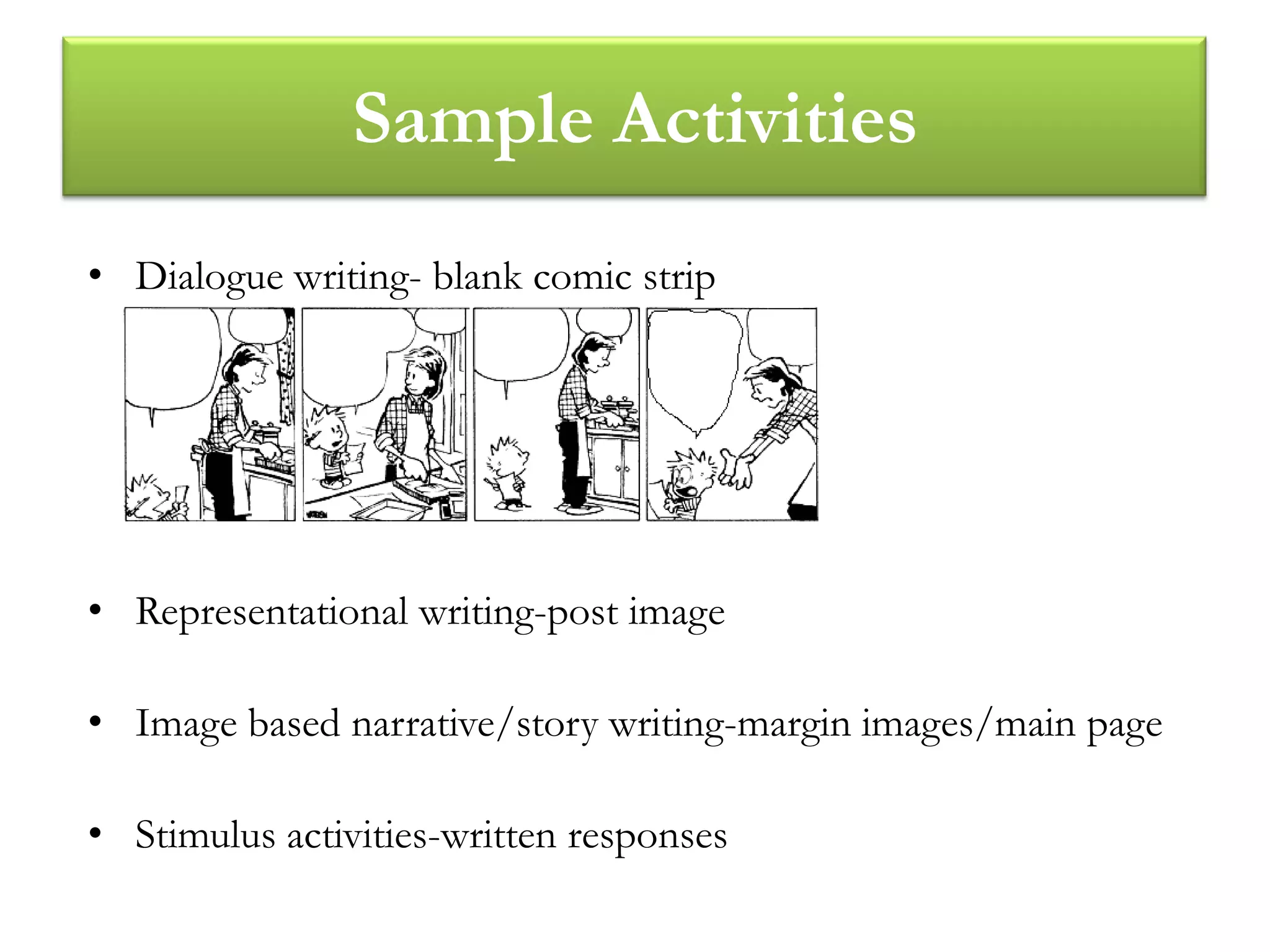 Sample Activities

• Dialogue writing- blank comic strip

• Representational writing-post image

• Image based narrative/story writing-margin images/main page

• Stimulus activities-written responses