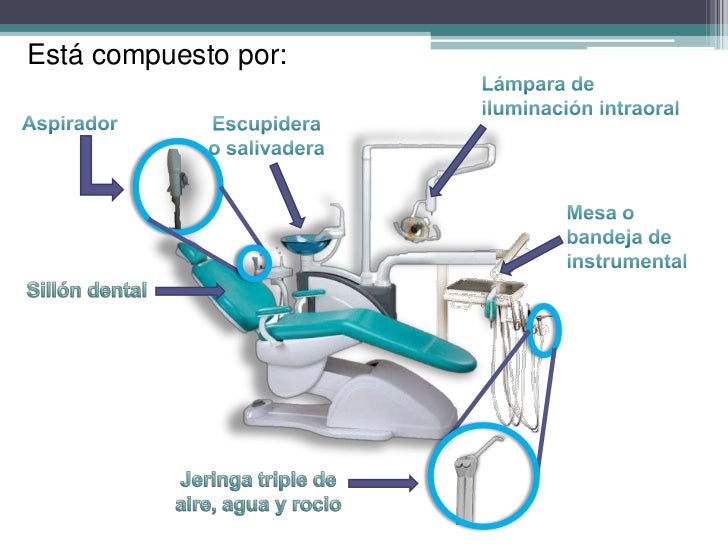 Está compuesto por:

Aspirador

Escupidera o salivadera

Lámpara de iluminación intraoral

Mesa o bandeja de instrumental

Sillón dental

Jeringa triple de aire, agua y rocio