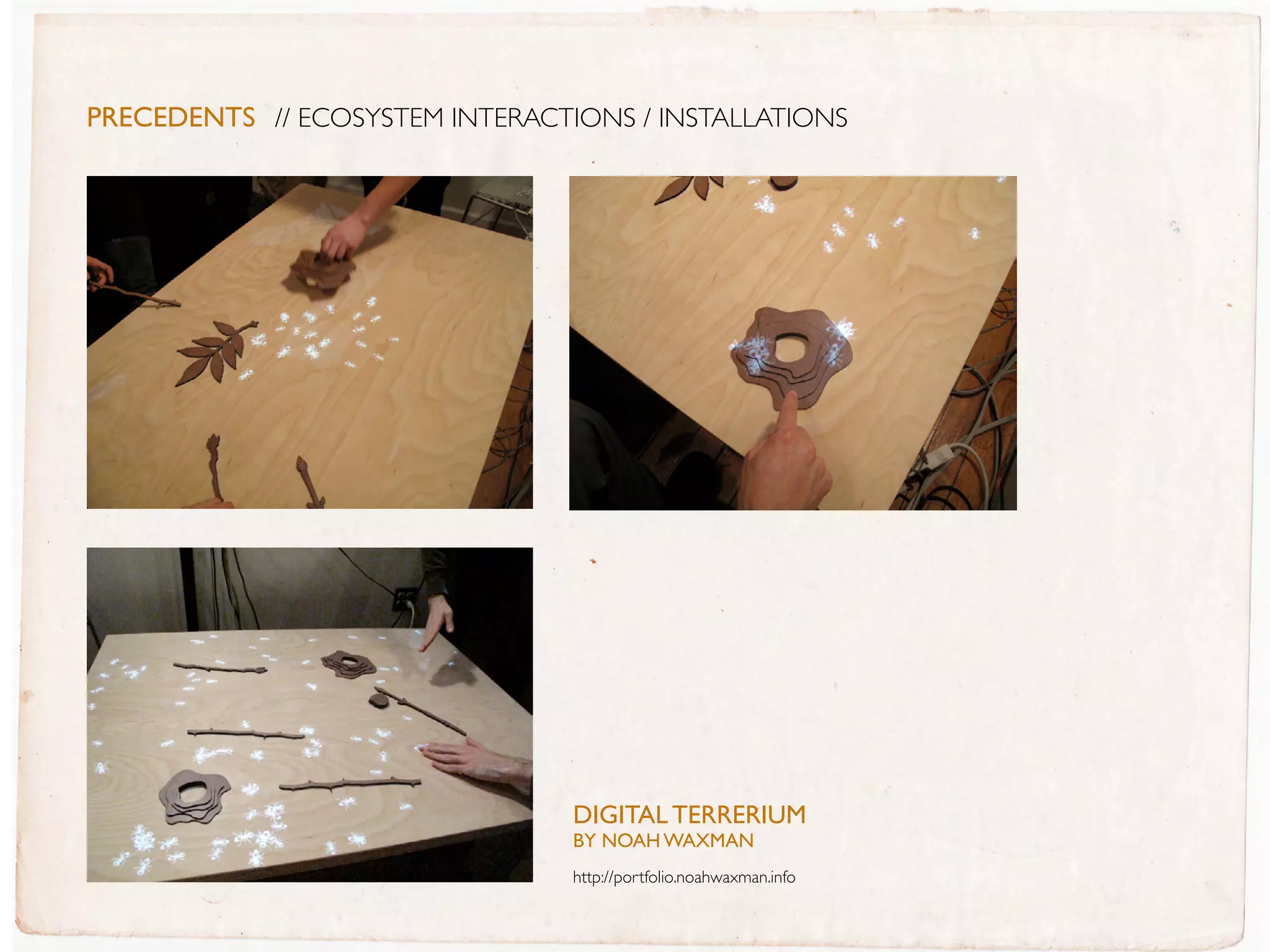 PRECEDENTS // ECOSYSTEM INTERACTIONS / INSTALLATIONS

DIGITAL TERRERIUM
BY NOAH WAXMAN

http://portfolio.noahwaxman.info