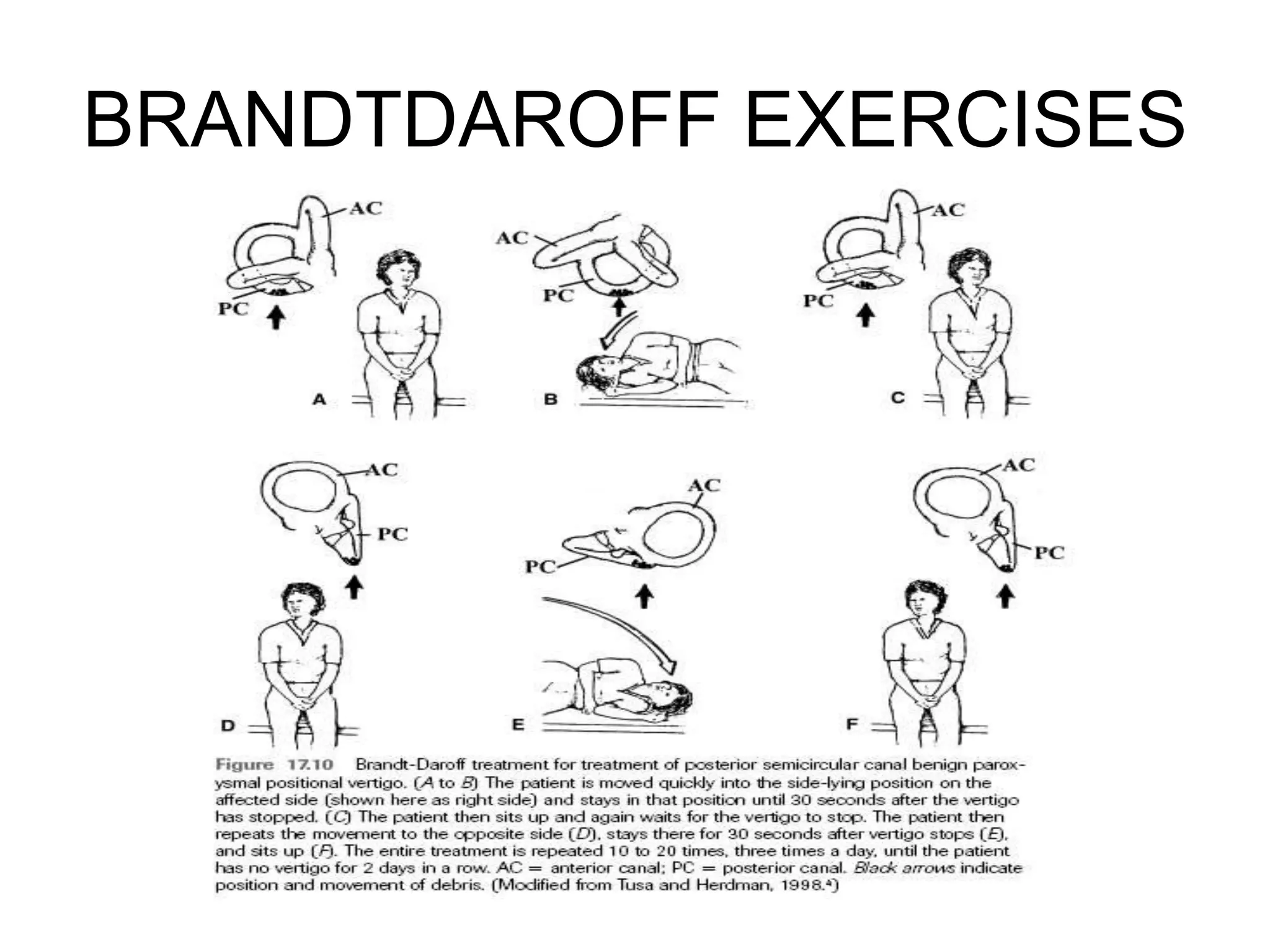 BRANDTDAROFF EXERCISES

AC
PC
A

AC
PC
B

AC
PC
C

AC
PC
D

AC
PC
E

AC
PC
F

Figure 17.10 Brandt-Daroff treatment for treatment of posterior semicircular canal benign paroxysmal positional vertigo. (A to B) The patient is moved quickly into the side-lying position on the affected side (shown here as right side) and stays in that position until 30 seconds after the vertigo has stopped. (C) The patient then sits up and again waits for the vertigo to stop. The patient then repeats the movement to the opposite side (D), stays there for 30 seconds after vertigo stops (E), and sits up (F). The entire treatment is repeated 10 to 20 times, three times a day, until the patient has no vertigo for 2 days in a row. AC = anterior canal; PC = posterior canal. Black arrows indicate position and movement of debris. (Modified from Tusa and Herdman, 1998.$^4$)