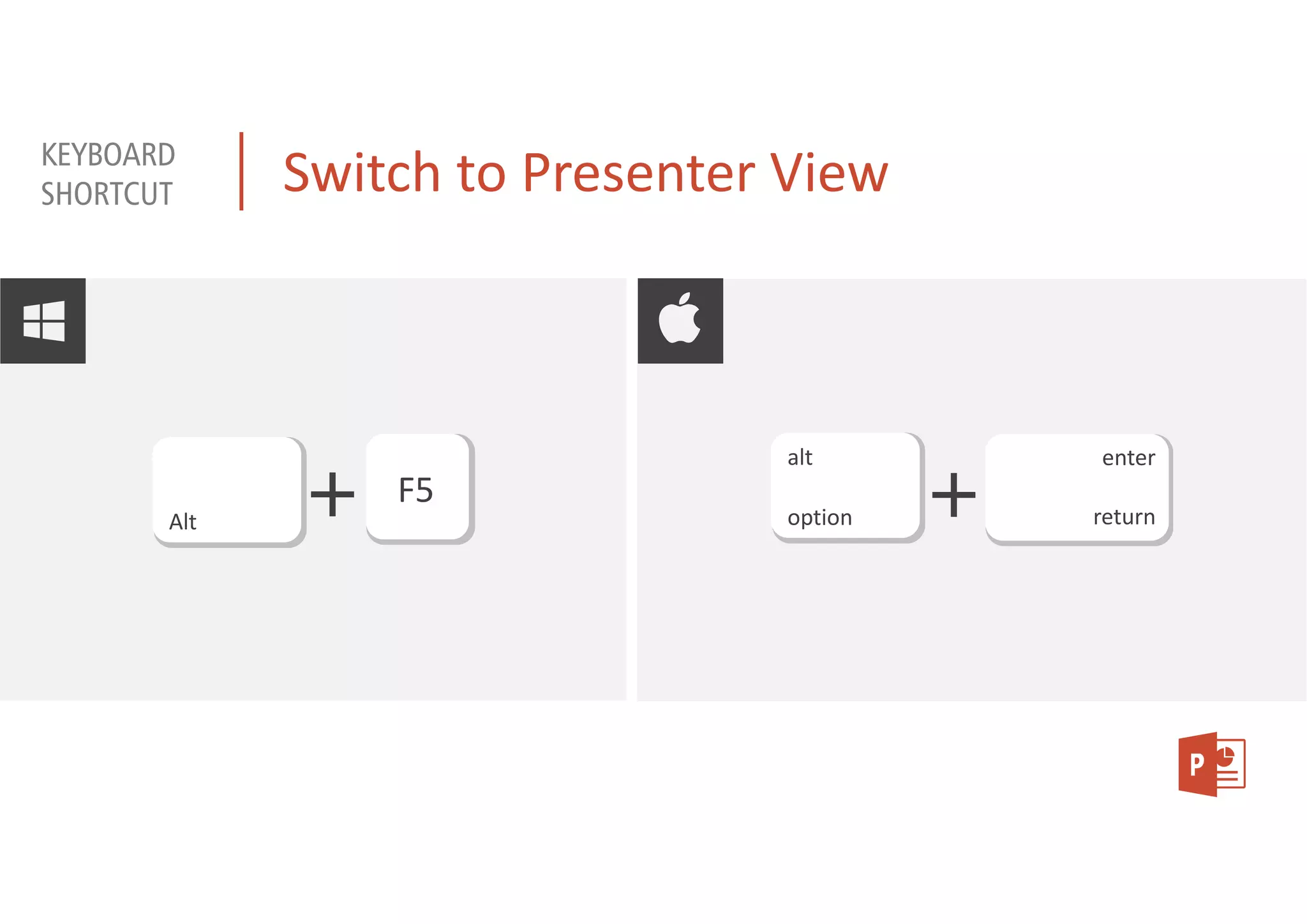 KEYBOARD SHORTCUT

Switch to Presenter View

Alt + F5

alt option + enter return

P