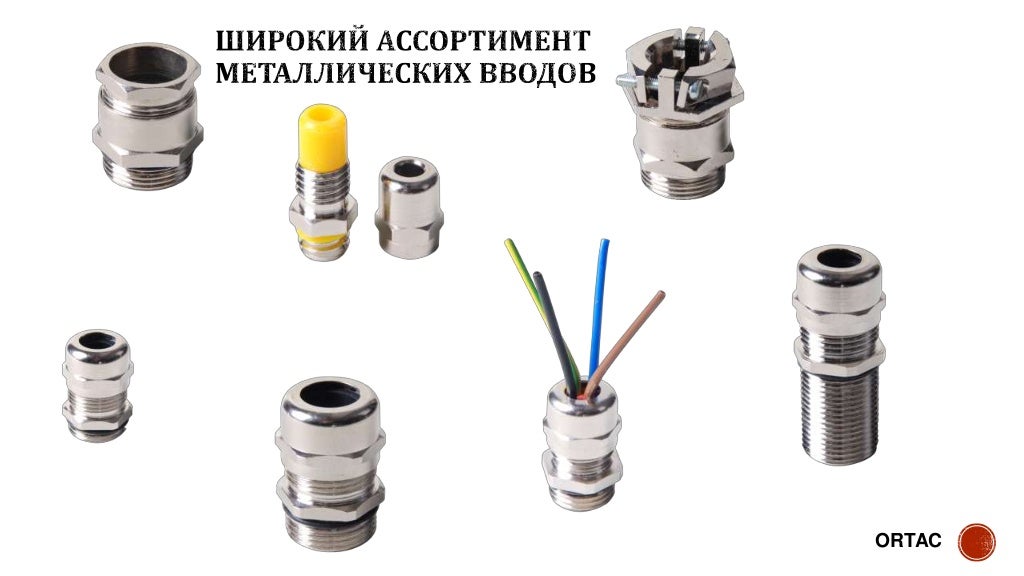 ШИРОКИЙ АССОРТИМЕНТ МЕТАЛЛИЧЕСКИХ ВВОДОВ

ORTAC