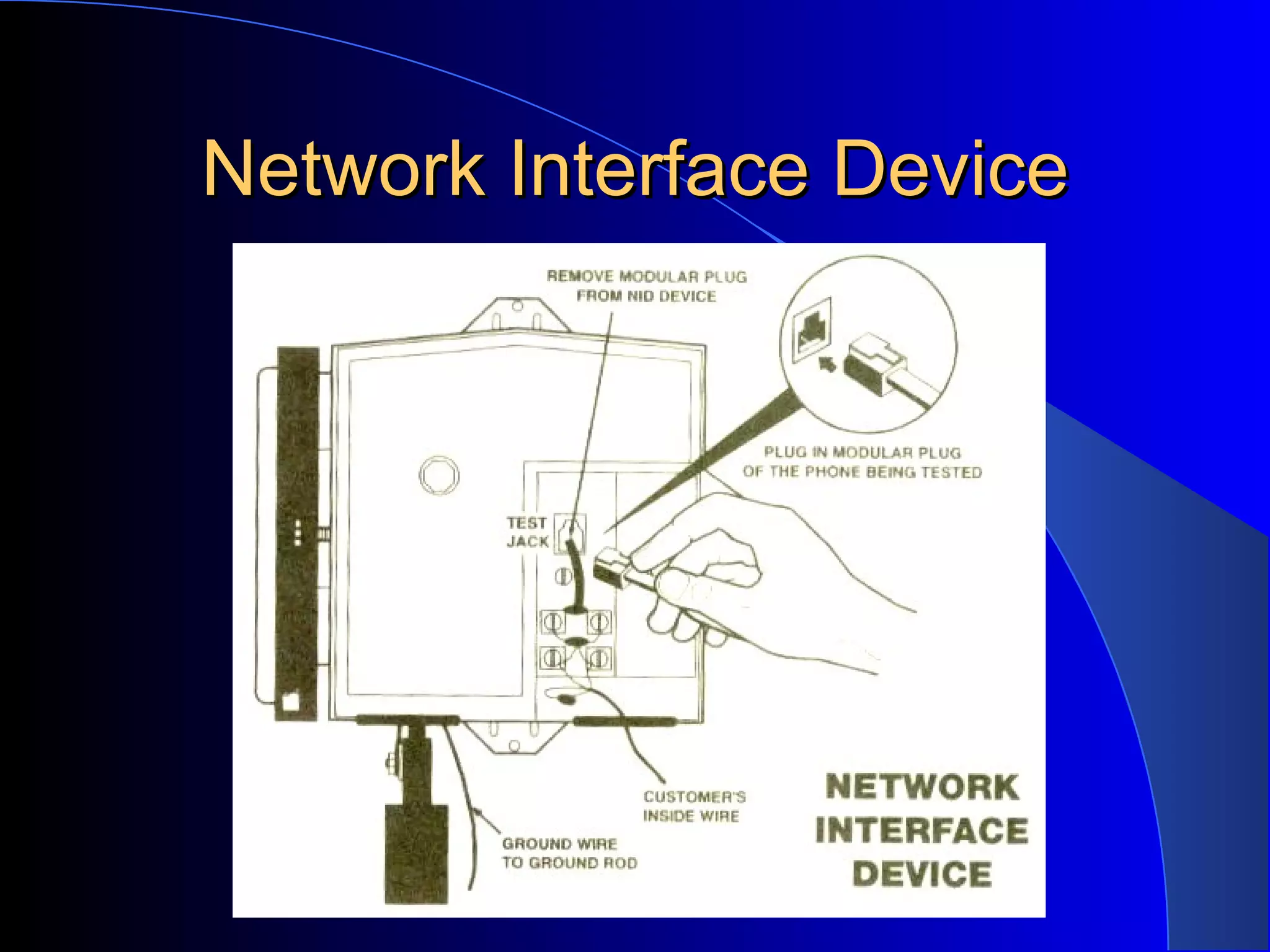 Network Interface Device

REMOVE MODULAR PLUG FROM NID DEVICE

PLUG IN MODULAR PLUG OF THE PHONE BEING TESTED

TEST JACK

CUSTOMER'S INSIDE WIRE

GROUND WIRE TO GROUND ROD

NETWORK INTERFACE DEVICE