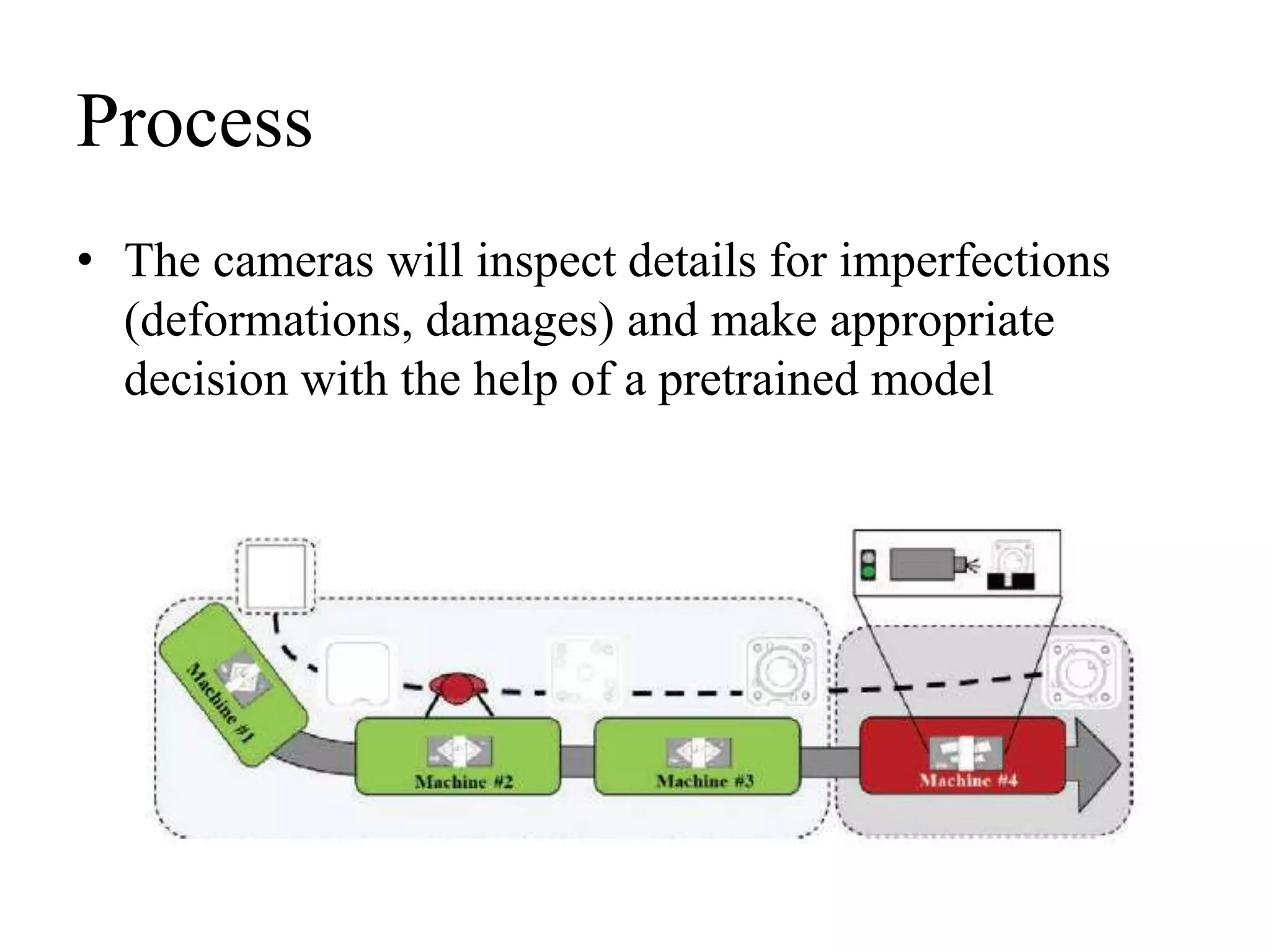 Process

• The cameras will inspect details for imperfections (deformations, damages) and make appropriate decision with the help of a pretrained model

Machine #1

Machine #2

Machine #3

Machine #4