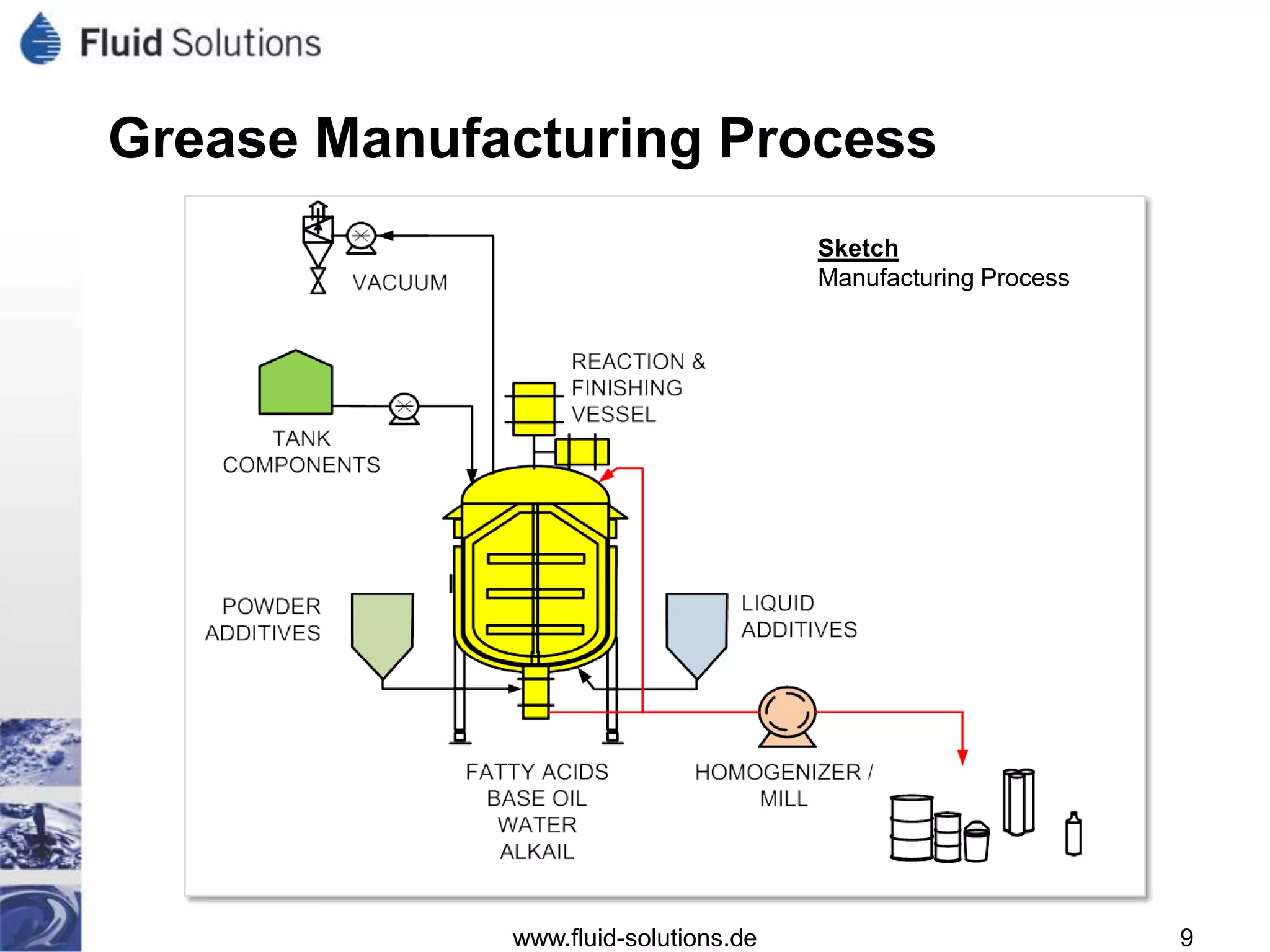 Fluid Solutions

Grease Manufacturing Process

Sketch
Manufacturing Process

VACUUM

TANK
COMPONENTS

REACTION &
FINISHING
VESSEL

POWDER
ADDITIVES

LIQUID
ADDITIVES

FATTY ACIDS
BASE OIL
WATER
ALKAIL

HOMOGENIZER /
MILL

www.fluid-solutions.de

9