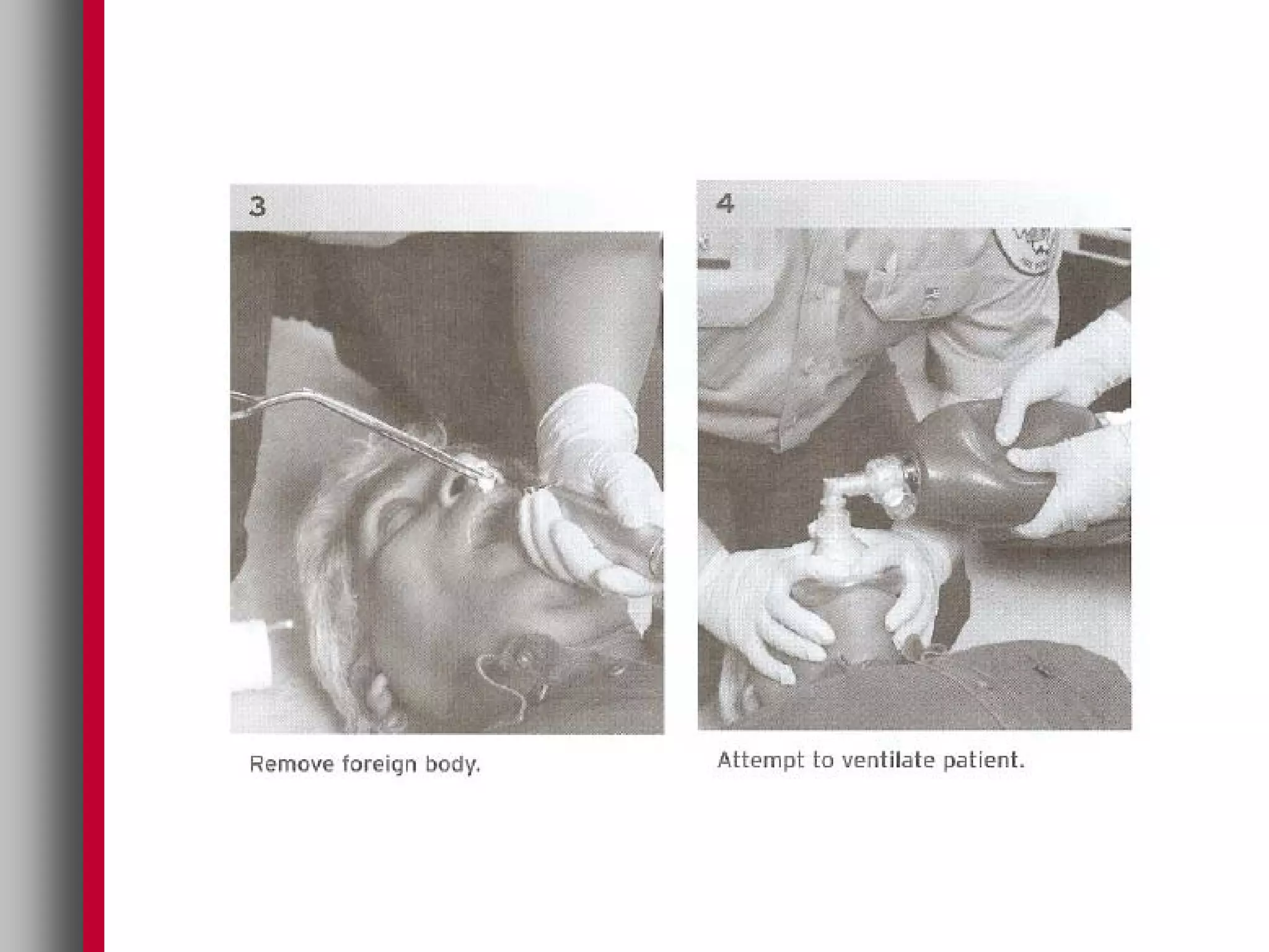 3

Remove foreign body.

4

Attempt to ventilate patient.