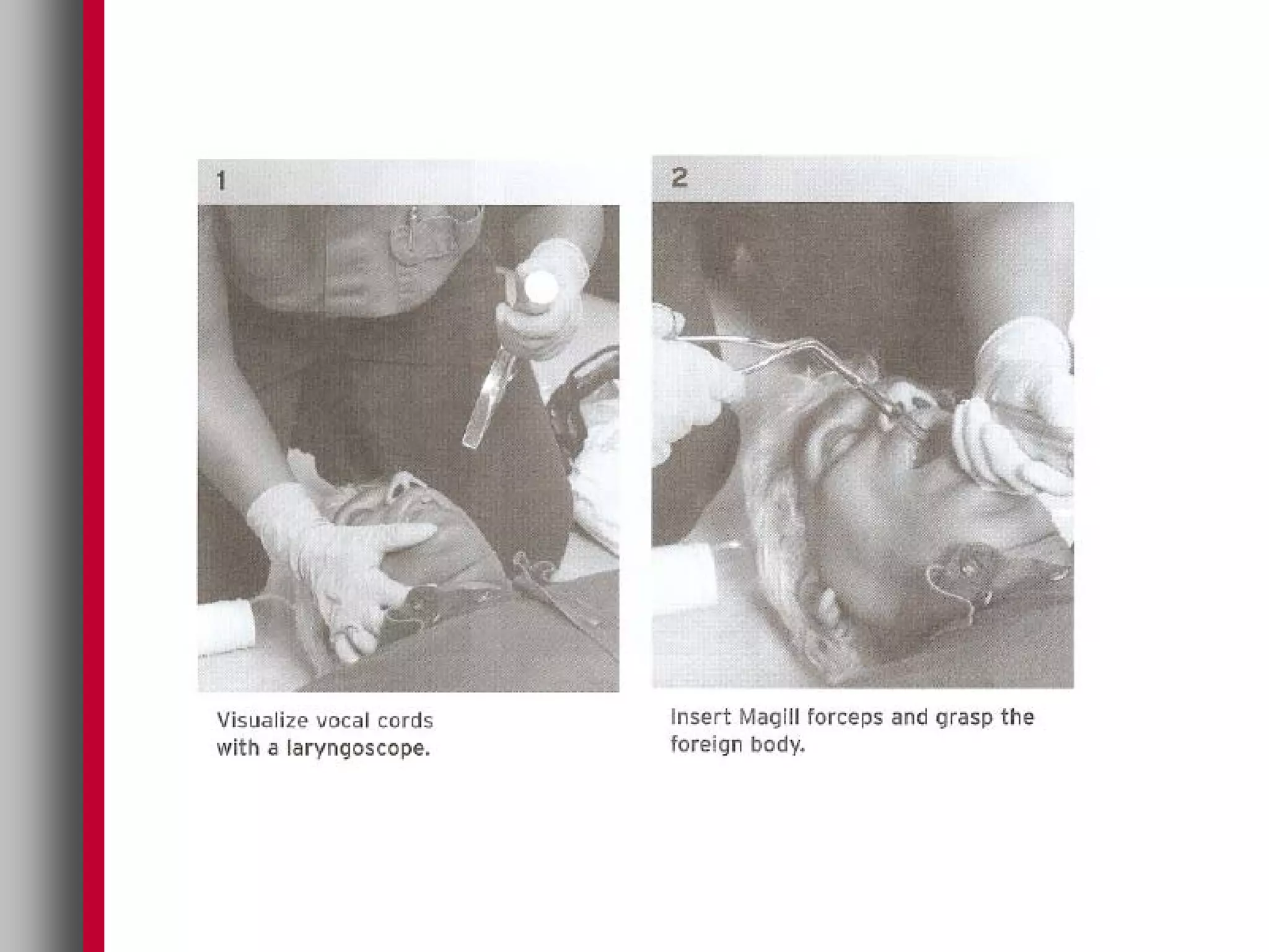 1

Visualize vocal cords with a laryngoscope.

2

Insert Magill forceps and grasp the foreign body.