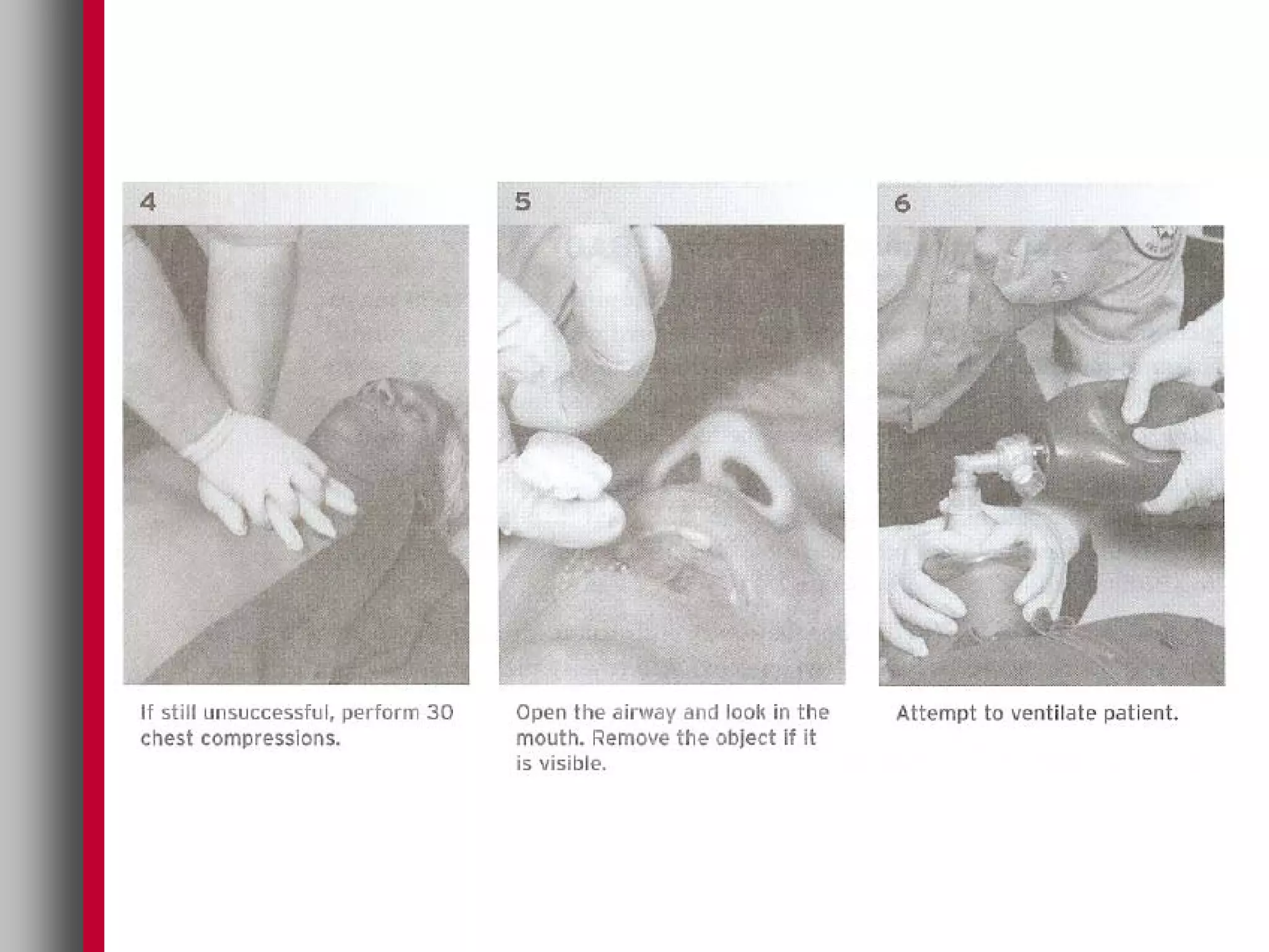 4

If still unsuccessful, perform 30 chest compressions.

5

Open the airway and look in the mouth. Remove the object if it is visible.

6

Attempt to ventilate patient.