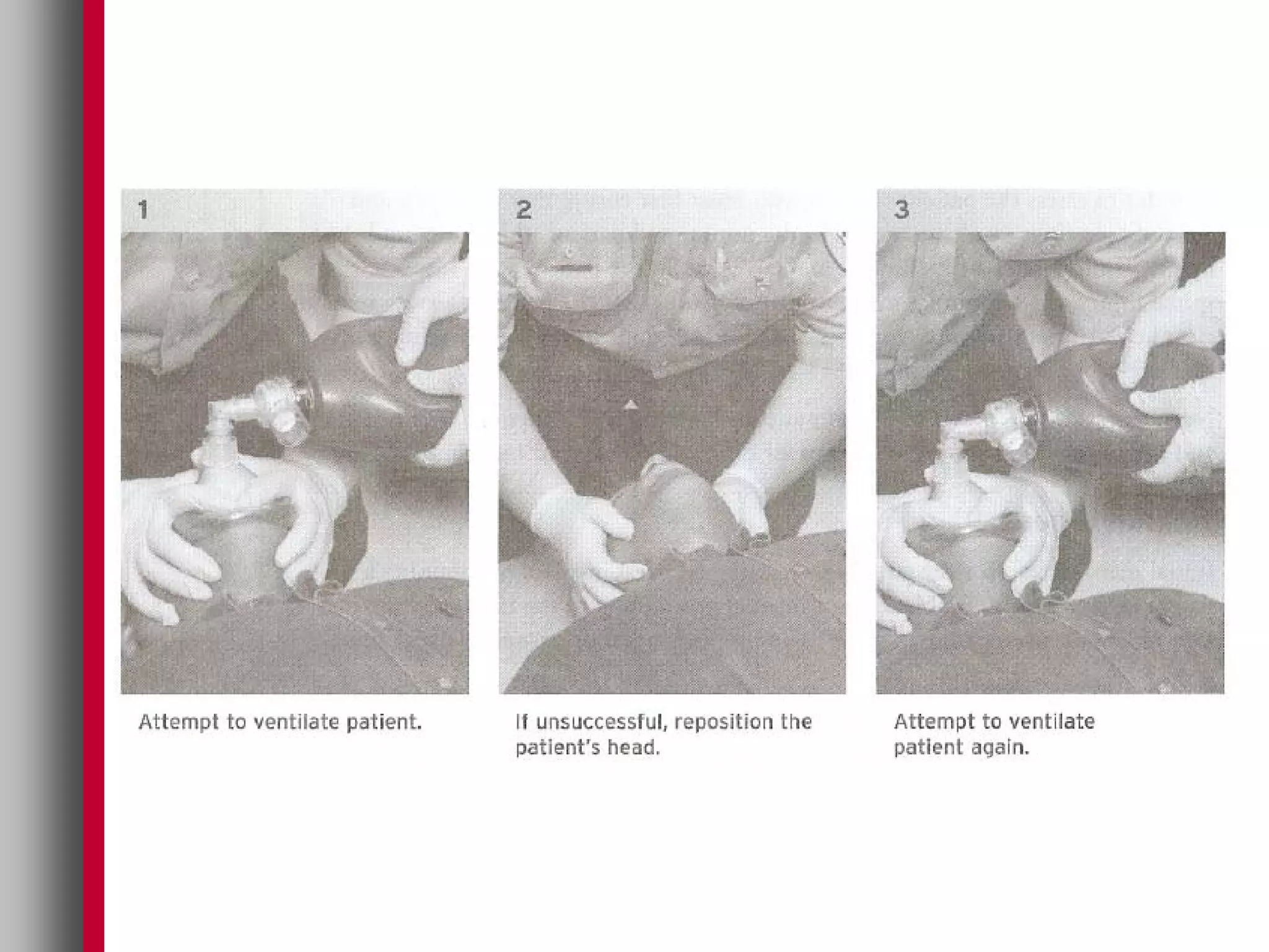 1

Attempt to ventilate patient.

2

If unsuccessful, reposition the patient's head.

3

Attempt to ventilate patient again.