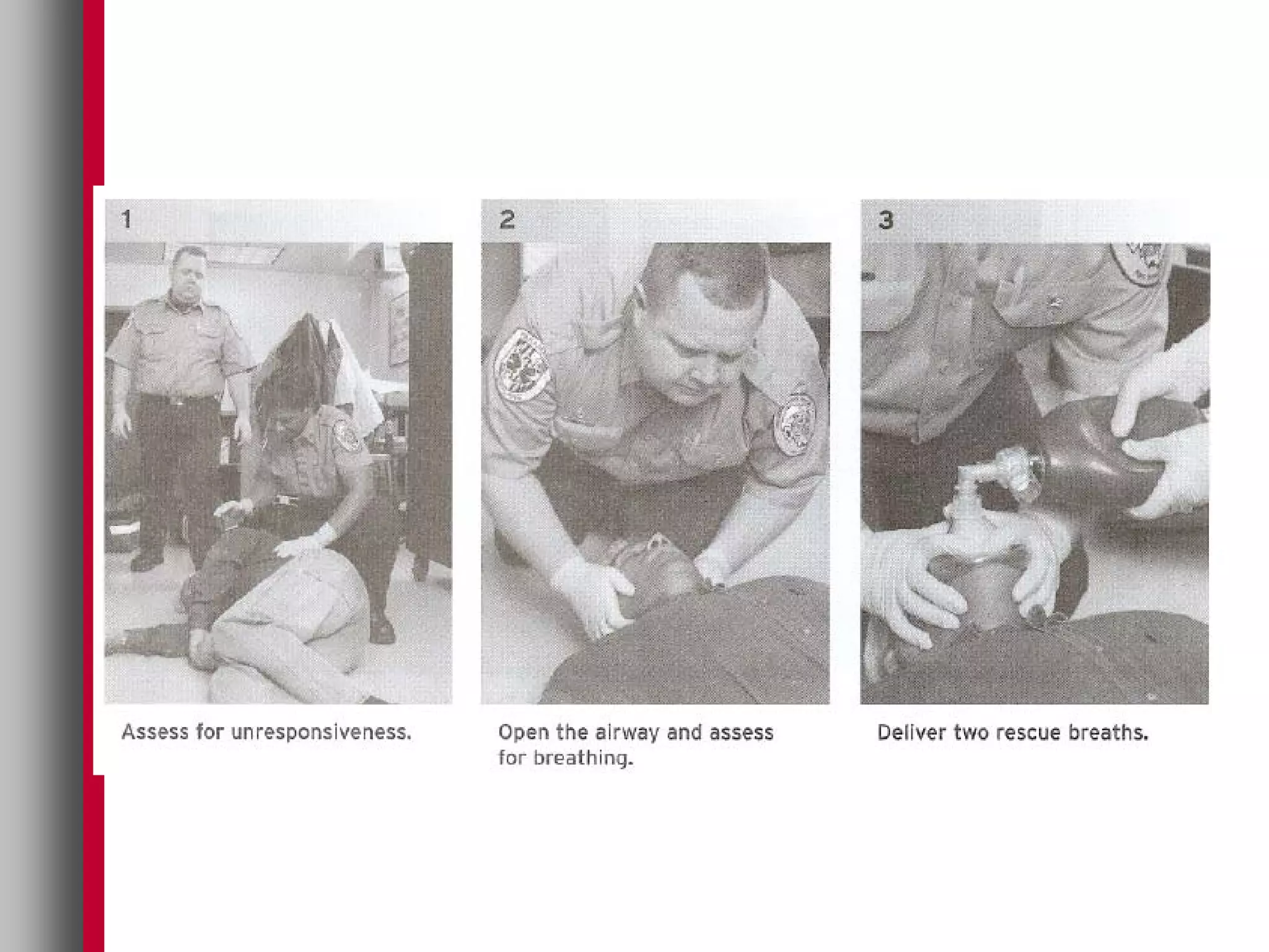 1

Assess for unresponsiveness.

2

Open the airway and assess for breathing.

3

Deliver two rescue breaths.