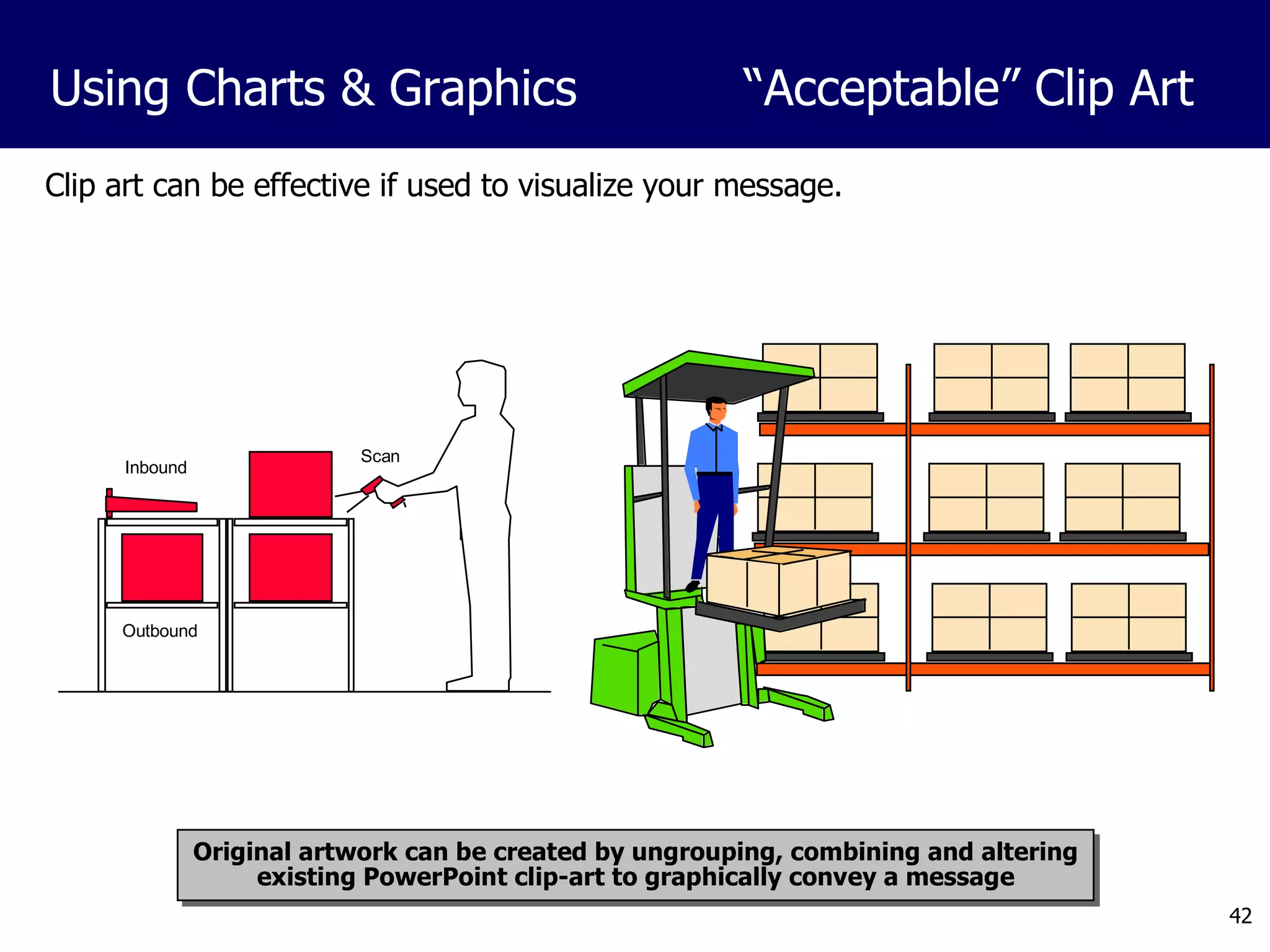 Using Charts & Graphics

“Acceptable” Clip Art

Clip art can be effective if used to visualize your message.

Inbound

Scan

Outbound

Original artwork can be created by ungrouping, combining and altering existing PowerPoint clip-art to graphically convey a message

42