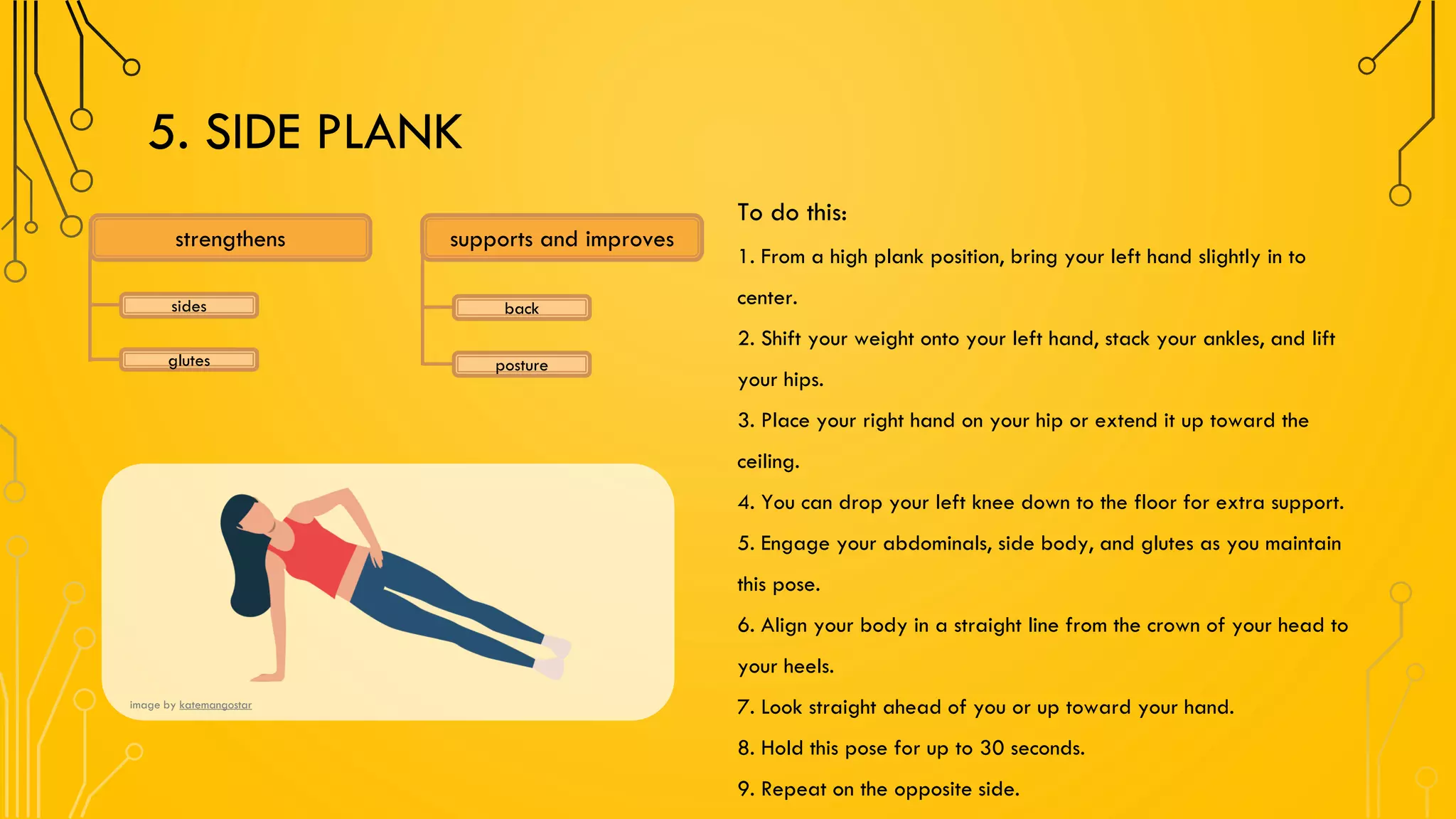 5. SIDE PLANK

strengthens

sides

glutes

supports and improves

back

posture

image by katemangostar

To do this:

1. From a high plank position, bring your left hand slightly in to center.

2. Shift your weight onto your left hand, stack your ankles, and lift your hips.

3. Place your right hand on your hip or extend it up toward the ceiling.

4. You can drop your left knee down to the floor for extra support.

5. Engage your abdominals, side body, and glutes as you maintain this pose.

6. Align your body in a straight line from the crown of your head to your heels.

7. Look straight ahead of you or up toward your hand.

8. Hold this pose for up to 30 seconds.

9. Repeat on the opposite side.