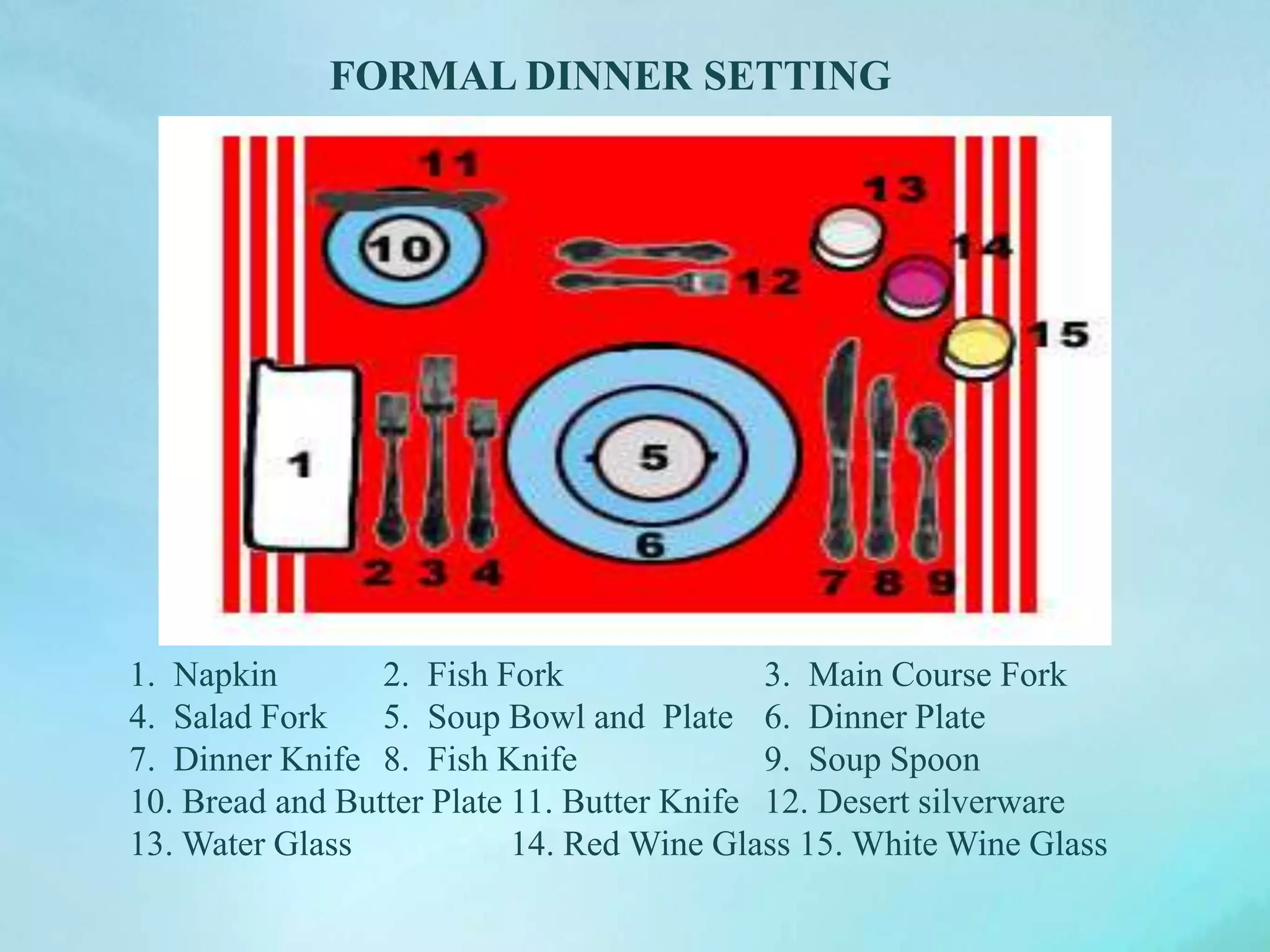 FORMAL DINNER SETTING

11
10
13
14
12
15
1
5
6
2 3 4
7 8 9

1. Napkin 2. Fish Fork 3. Main Course Fork
4. Salad Fork 5. Soup Bowl and Plate 6. Dinner Plate
7. Dinner Knife 8. Fish Knife 9. Soup Spoon
10. Bread and Butter Plate 11. Butter Knife 12. Desert silverware
13. Water Glass 14. Red Wine Glass 15. White Wine Glass