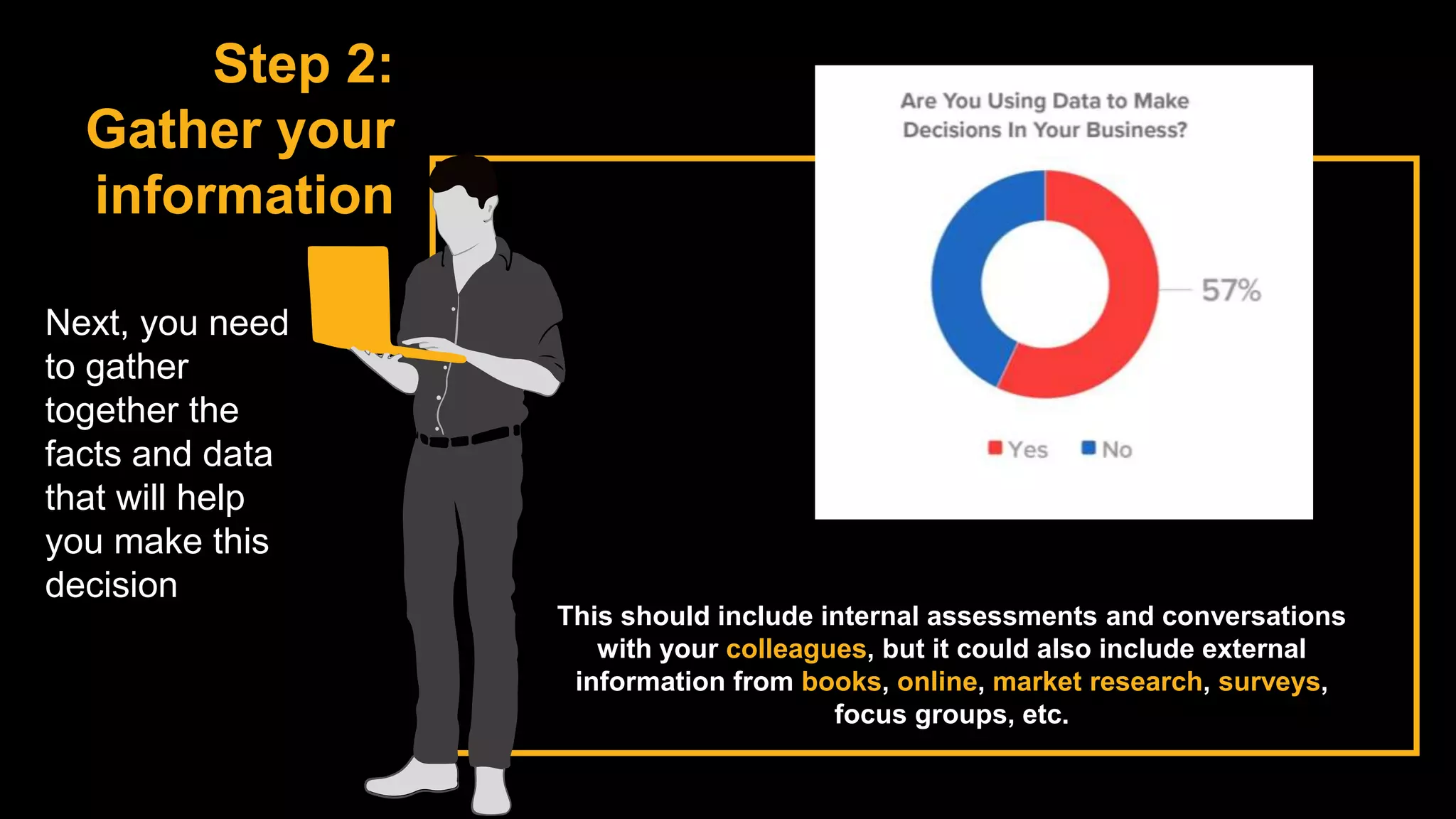 Step 2: Gather your information

Next, you need to gather together the facts and data that will help you make this decision

Are You Using Data to Make Decisions In Your Business?

57%

Yes No

This should include internal assessments and conversations with your colleagues, but it could also include external information from books, online, market research, surveys, focus groups, etc.