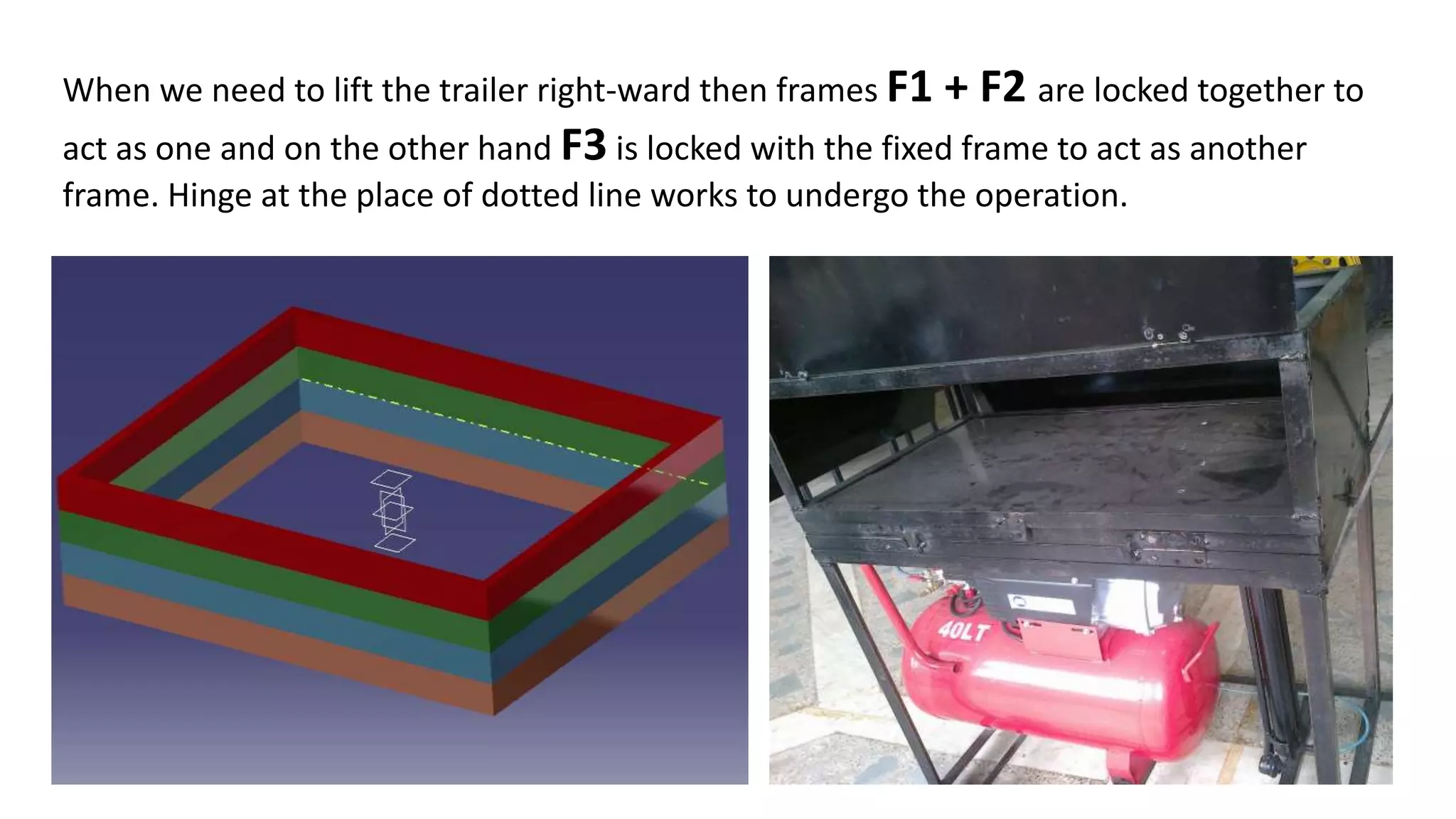 When we need to lift the trailer right-ward then frames F1 + F2 are locked together to act as one and on the other hand F3 is locked with the fixed frame to act as another frame. Hinge at the place of dotted line works to undergo the operation.

40LT