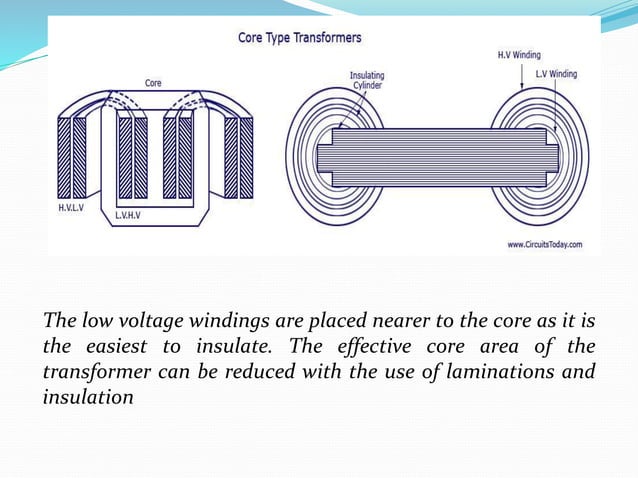 Core Type Transformers

Core

H.V.L.V

L.V.H.V

Insulating Cylinder

H.V Winding

L.V Winding

www.CircuitsToday.com

The low voltage windings are placed nearer to the core as it is the easiest to insulate. The effective core area of the transformer can be reduced with the use of laminations and insulation