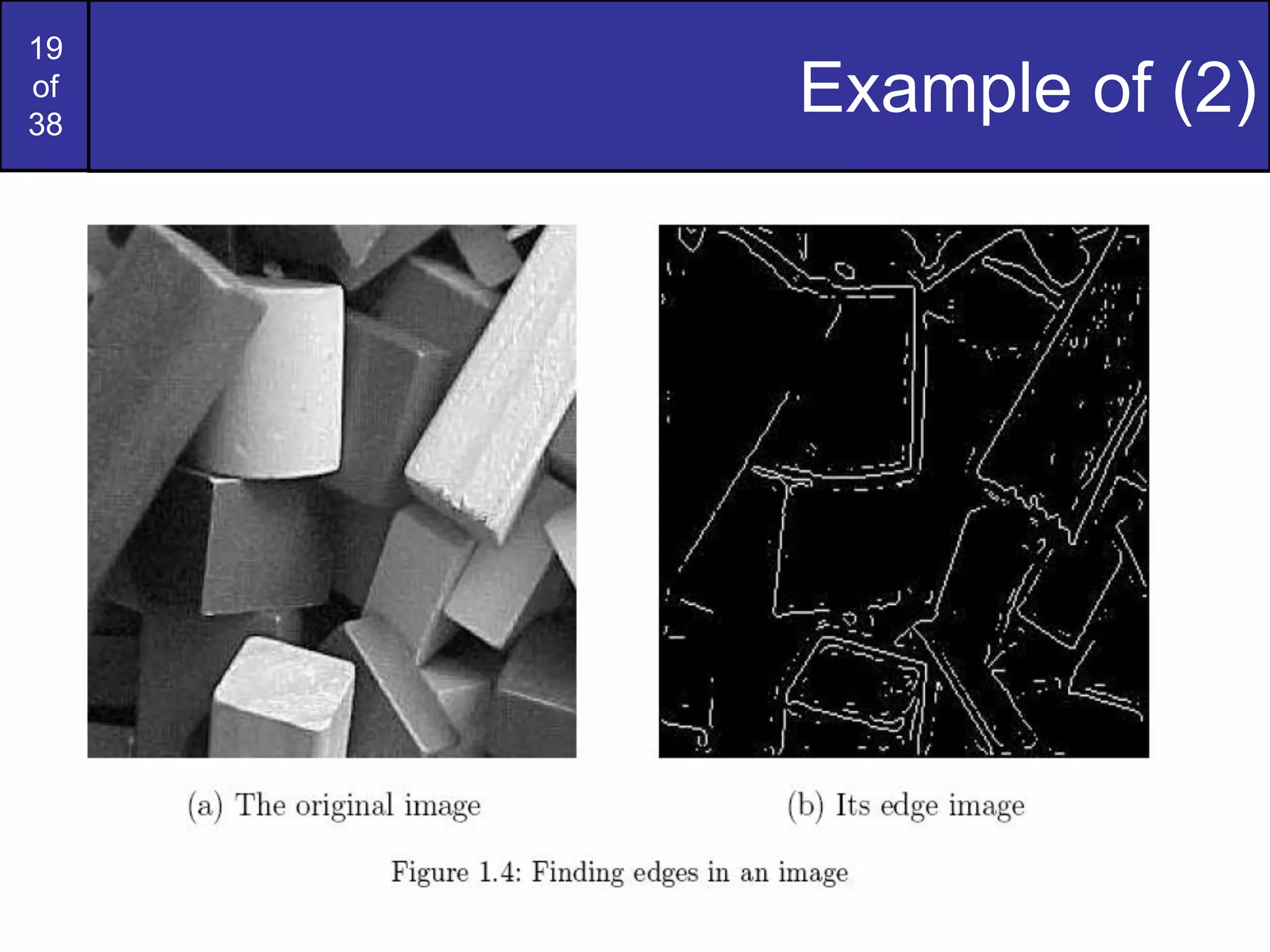 19
of
38

Example of (2)

(a) The original image

(b) Its edge image

Figure 1.4: Finding edges in an image