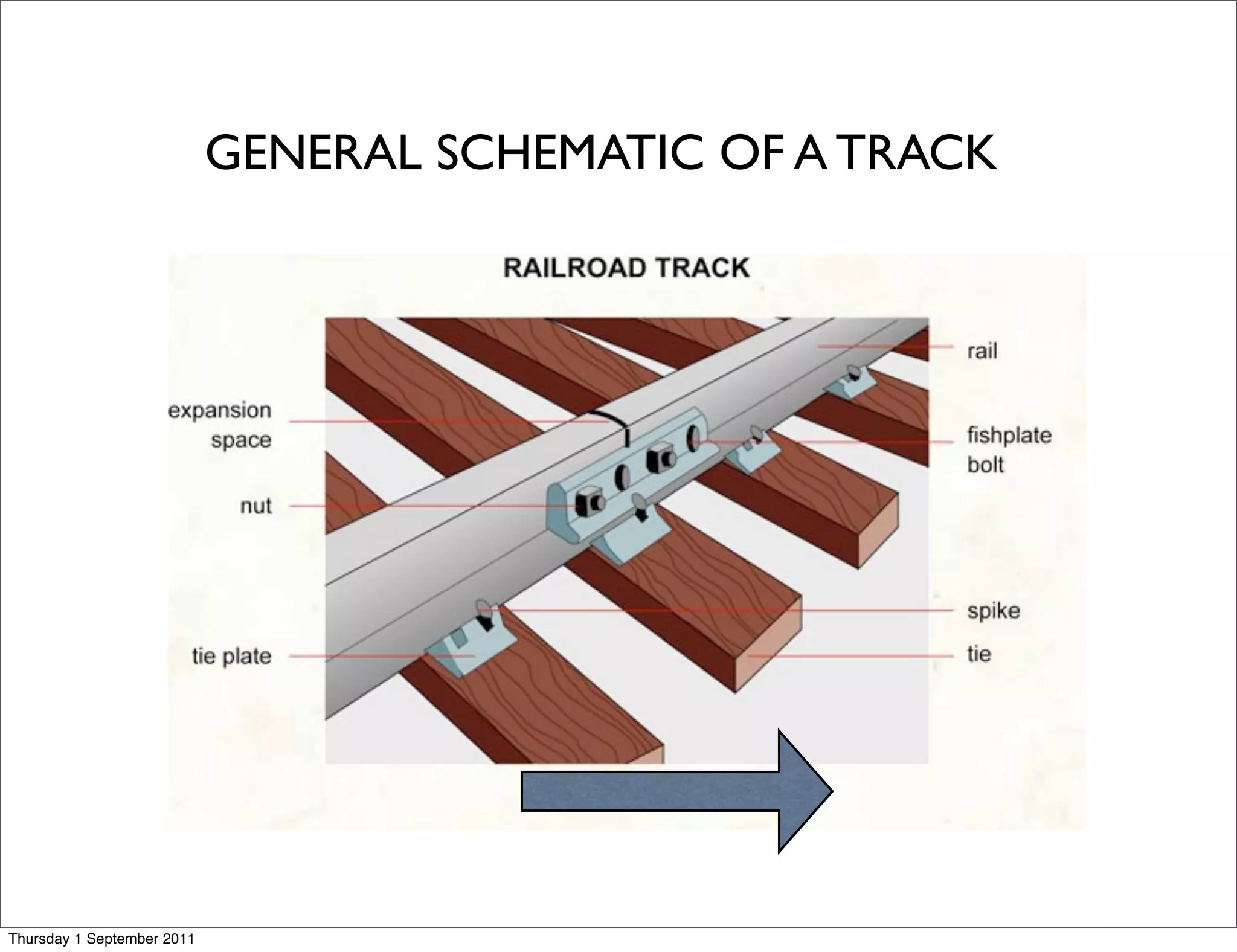 GENERAL SCHEMATIC OF A TRACK

RAILROAD TRACK

expansion space

nut

tie plate

rail

fishplate bolt

spike

tie

Thursday 1 September 2011