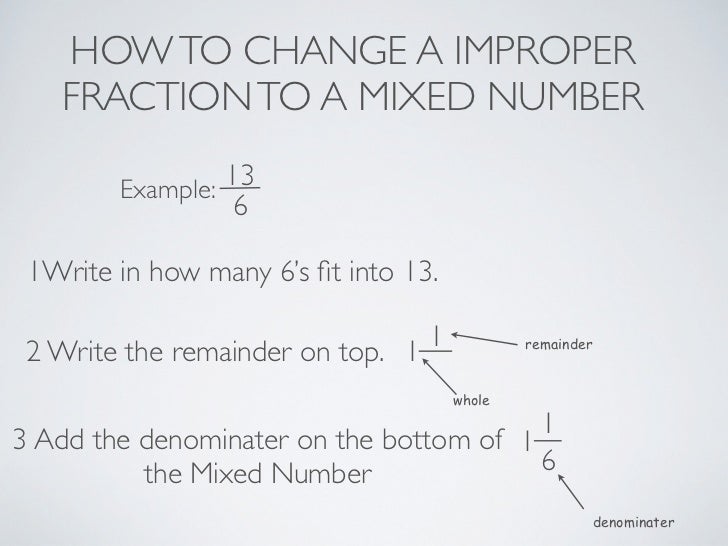 HOW TO CHANGE A IMPROPER FRACTION TO A MIXED NUMBER

Example: $\frac{13}{6}$

1 Write in how many 6's fit into 13.

2 Write the remainder on top. $1\frac{1}{\ }$ remainder whole

3 Add the denominater on the bottom of the Mixed Number $1\frac{1}{6}$

denominater