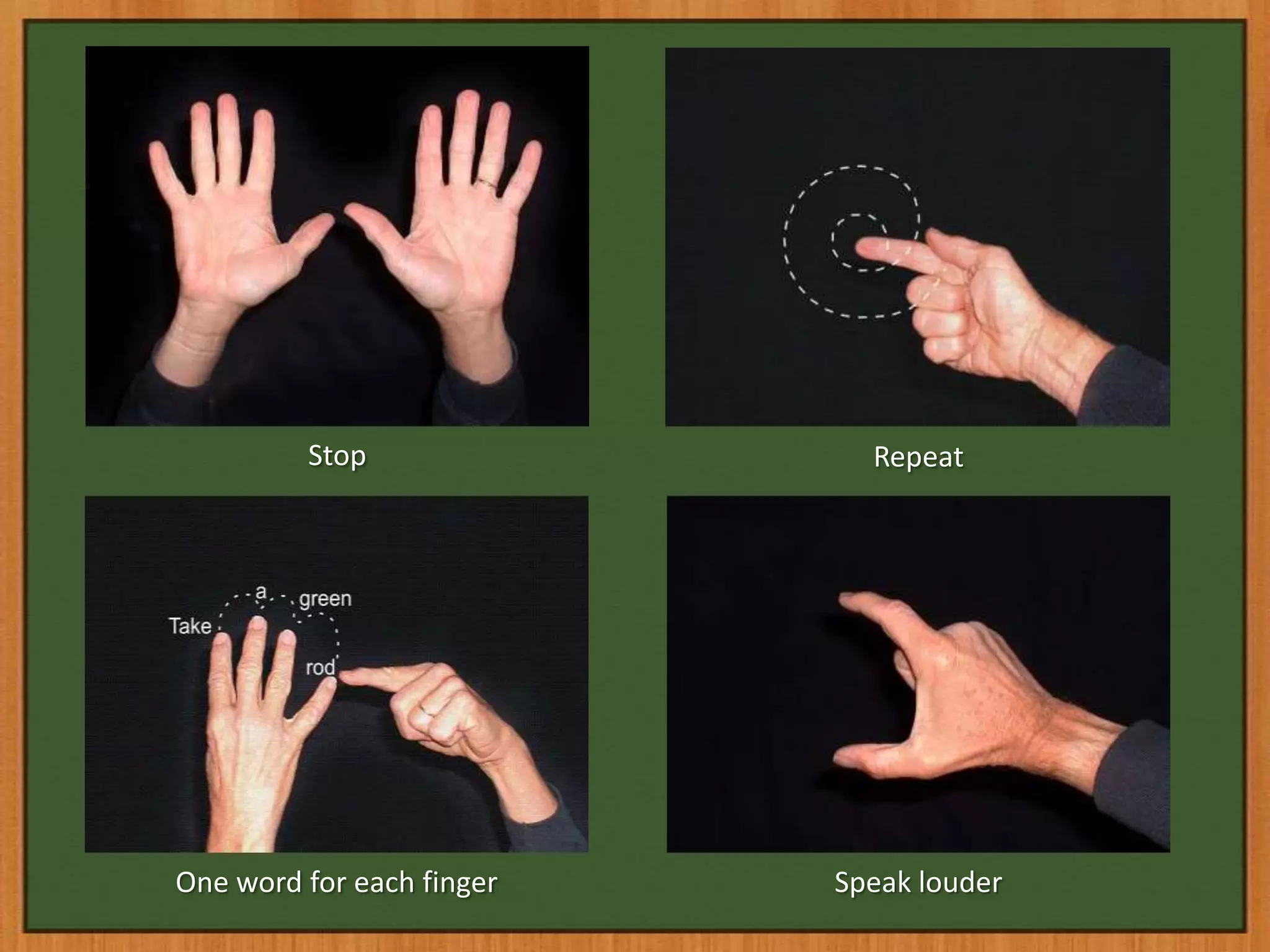 Stop

Repeat

Take a green rod

One word for each finger

Speak louder