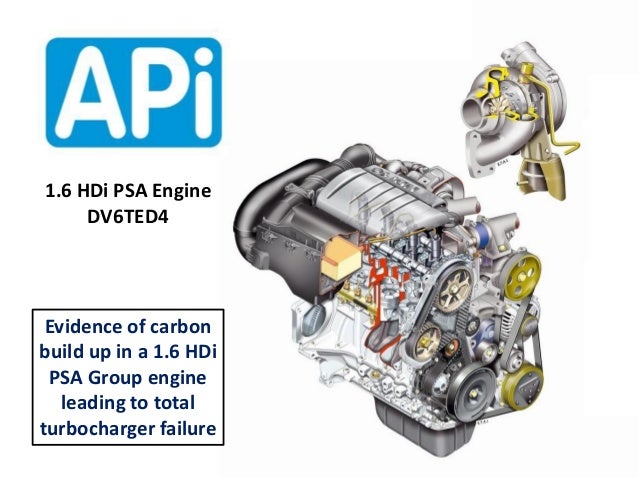 APi

1.6 HDi PSA Engine
DV6TED4

Evidence of carbon build up in a 1.6 HDi PSA Group engine leading to total turbocharger failure