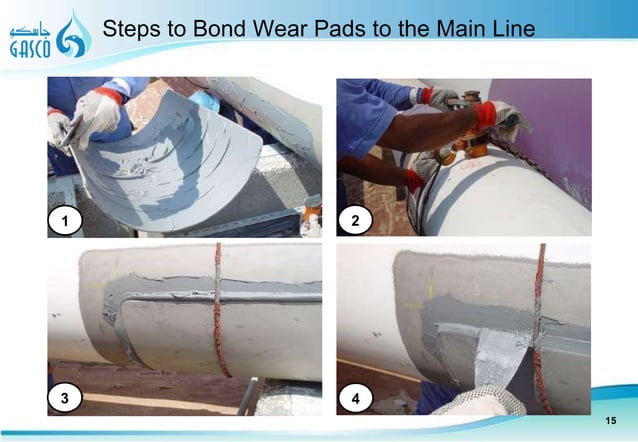 جاسكو
GASCO

Steps to Bond Wear Pads to the Main Line

1

2

3

4

15