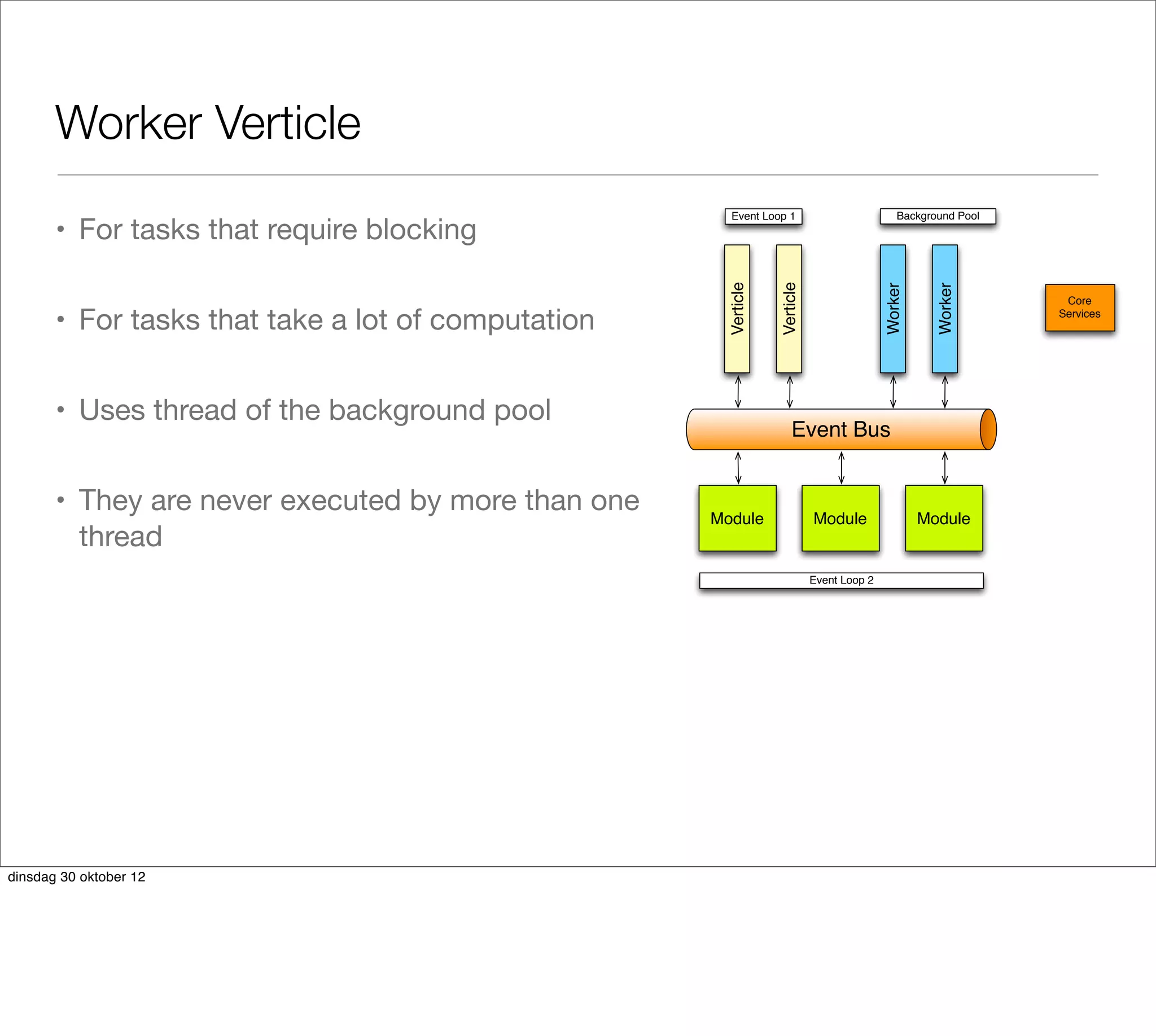 Worker Verticle

• For tasks that require blocking

• For tasks that take a lot of computation

• Uses thread of the background pool

• They are never executed by more than one thread

Event Loop 1

Background Pool

Verticle

Verticle

Worker

Worker

Core Services

Event Bus

Module

Module

Module

Event Loop 2

dinsdag 30 oktober 12