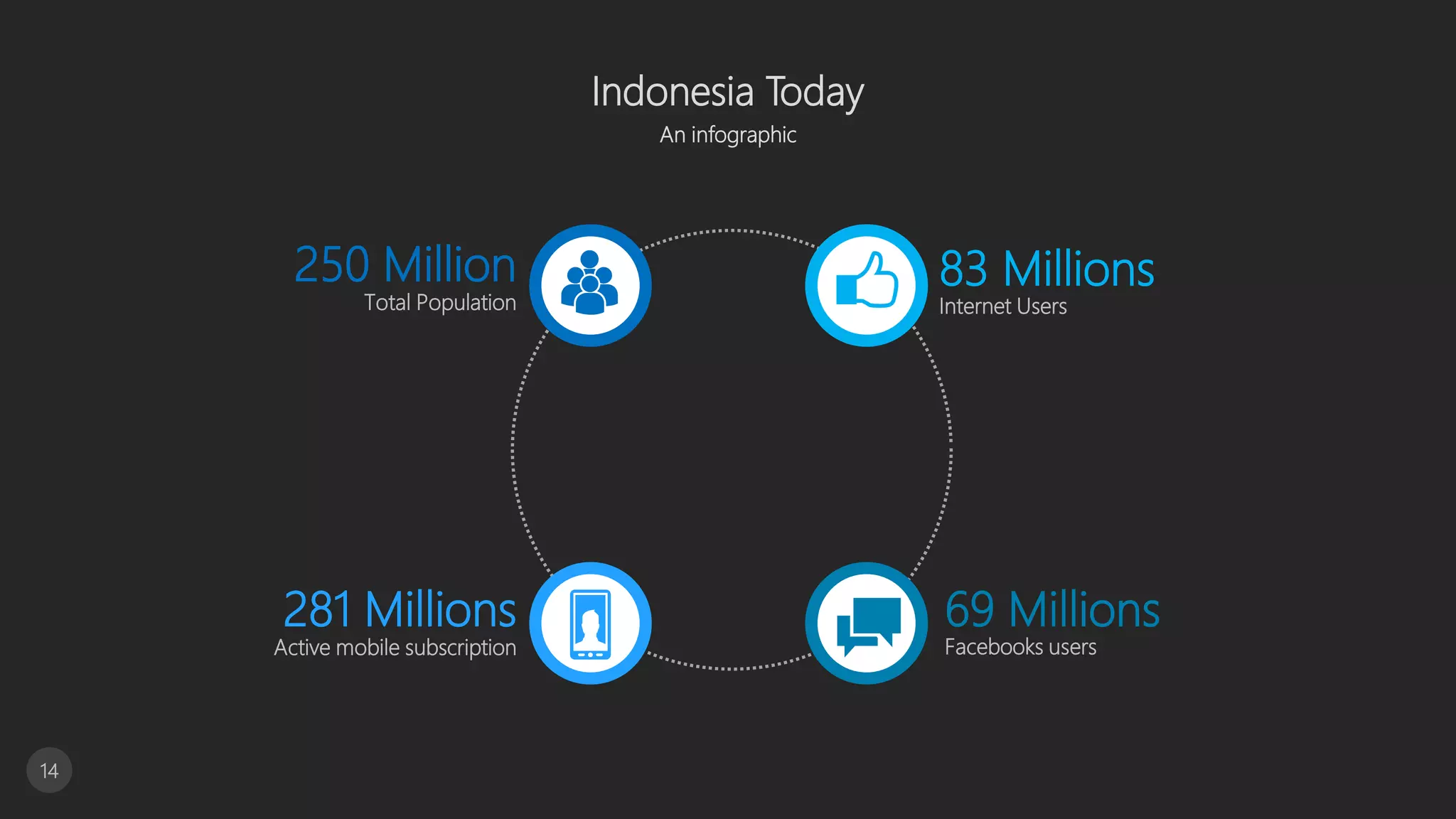 Indonesia Today
An infographic

250 Million
Total Population

83 Millions
Internet Users

281 Millions
Active mobile subscription

69 Millions
Facebooks users

14