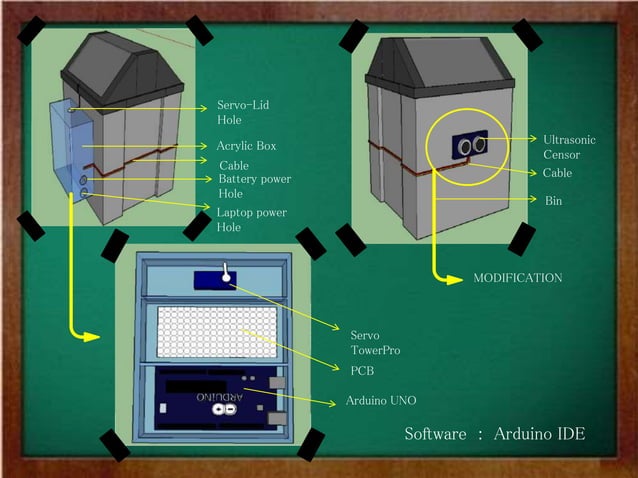 Servo-Lid Hole

Acrylic Box

Cable

Battery power Hole

Laptop power Hole

Ultrasonic Censor

Cable

Bin

MODIFICATION

Servo TowerPro

PCB

ARDUINO

Arduino UNO

Software : Arduino IDE