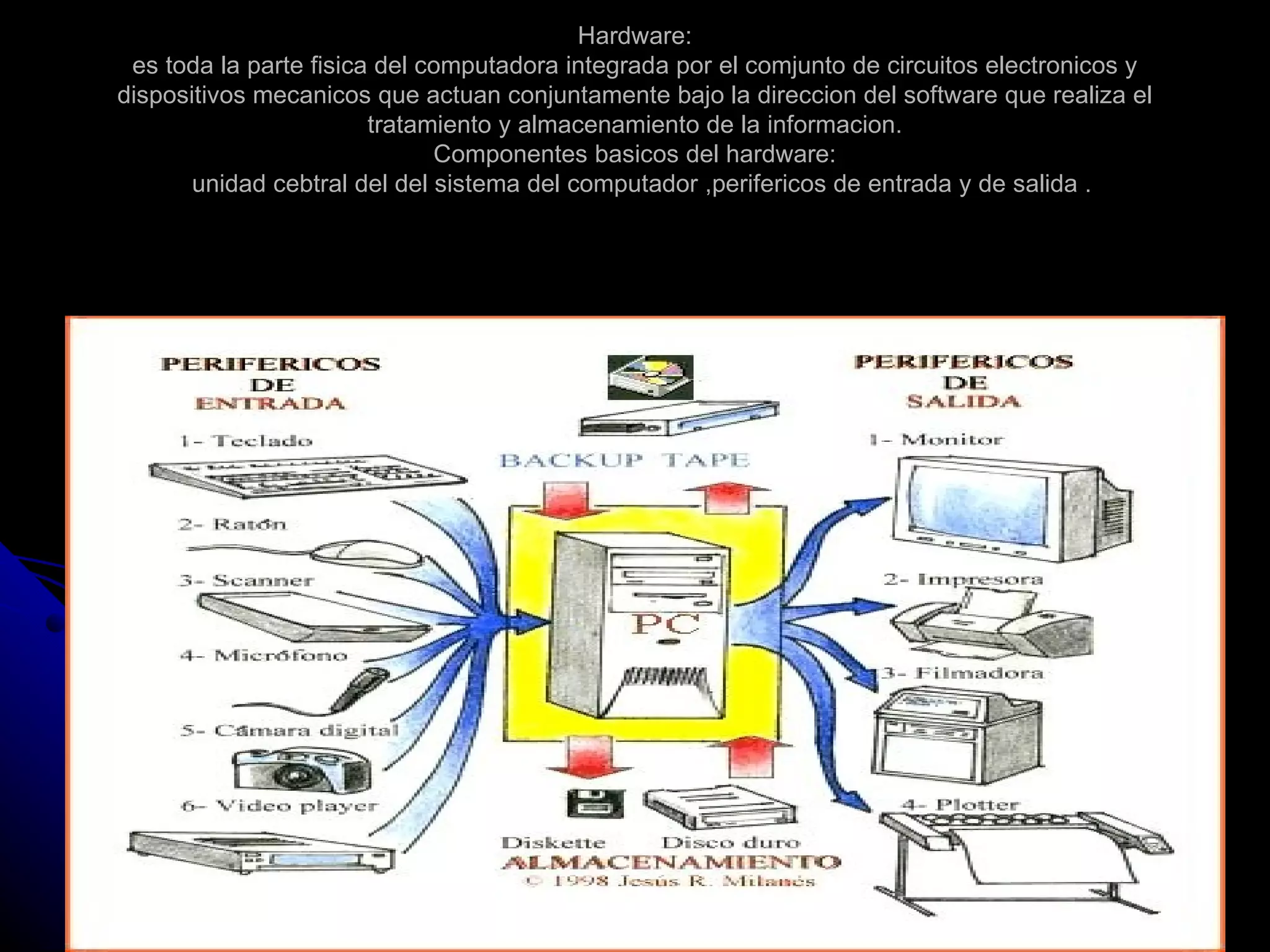 Hardware:
es toda la parte fisica del computadora integrada por el comjunto de circuitos electronicos y dispositivos mecanicos que actuan conjuntamente bajo la direccion del software que realiza el tratamiento y almacenamiento de la informacion.
Componentes basicos del hardware:
unidad cebtral del del sistema del computador ,perifericos de entrada y de salida .

PERIFERICOS DE ENTRADA

1- Teclado
2- Ratón
3- Scanner
4- Micrófono
5- Cámara digital
6- Video player

BACKUP TAPE

PC

Diskette
Disco duro
ALMACENAMIENTO
© 1998 Jesús R. Milanés

PERIFERICOS DE SALIDA

1- Monitor
2- Impresora
3- Filmadora
4- Plotter