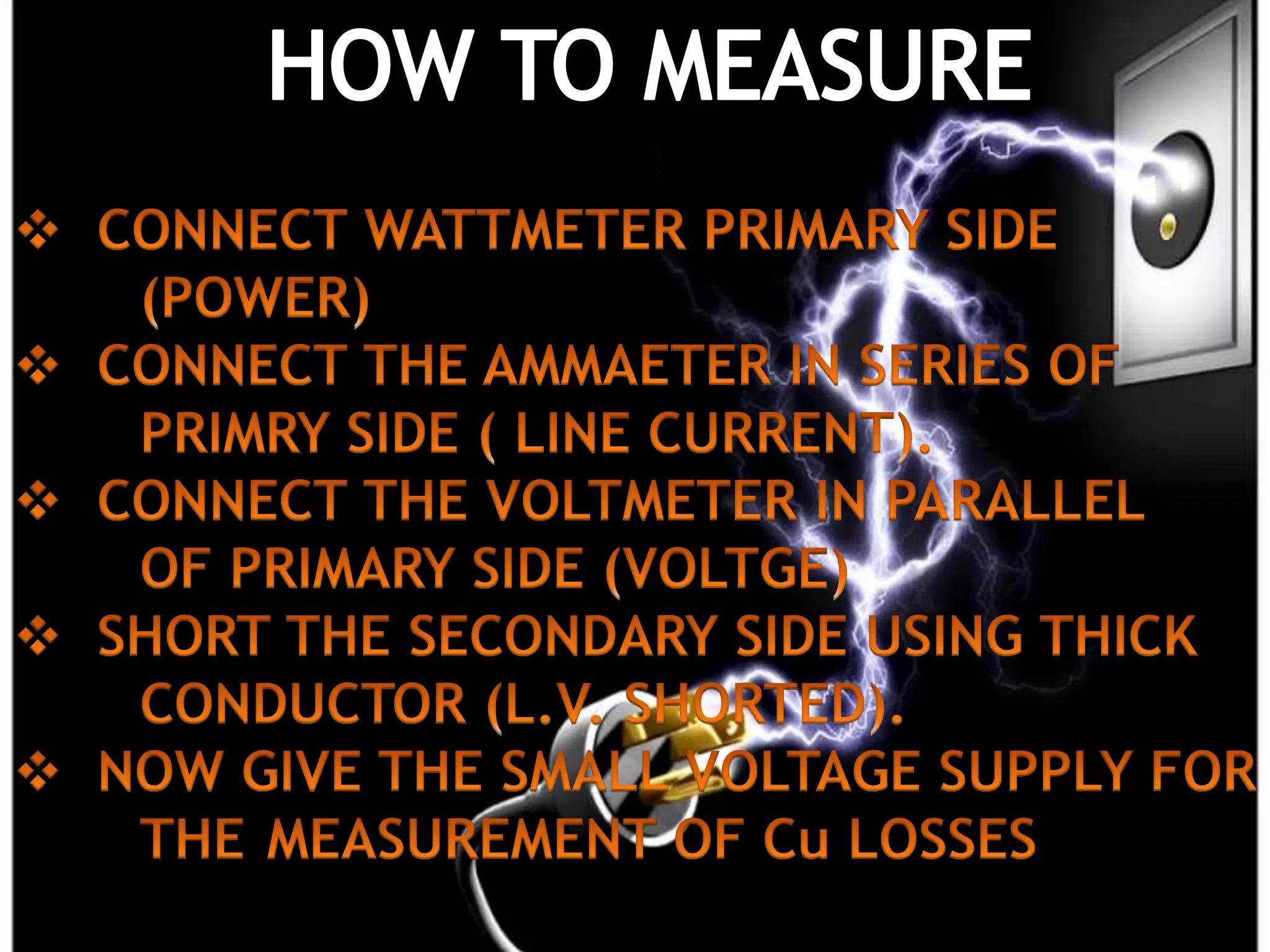 HOW TO MEASURE

❖ CONNECT WATTMETER PRIMARY SIDE (POWER)
❖ CONNECT THE AMMAETER IN SERIES OF PRIMRY SIDE ( LINE CURRENT).
❖ CONNECT THE VOLTMETER IN PARALLEL OF PRIMARY SIDE (VOLTGE)
❖ SHORT THE SECONDARY SIDE USING THICK CONDUCTOR (L.V. SHORTED).
❖ NOW GIVE THE SMALL VOLTAGE SUPPLY FOR THE MEASUREMENT OF Cu LOSSES