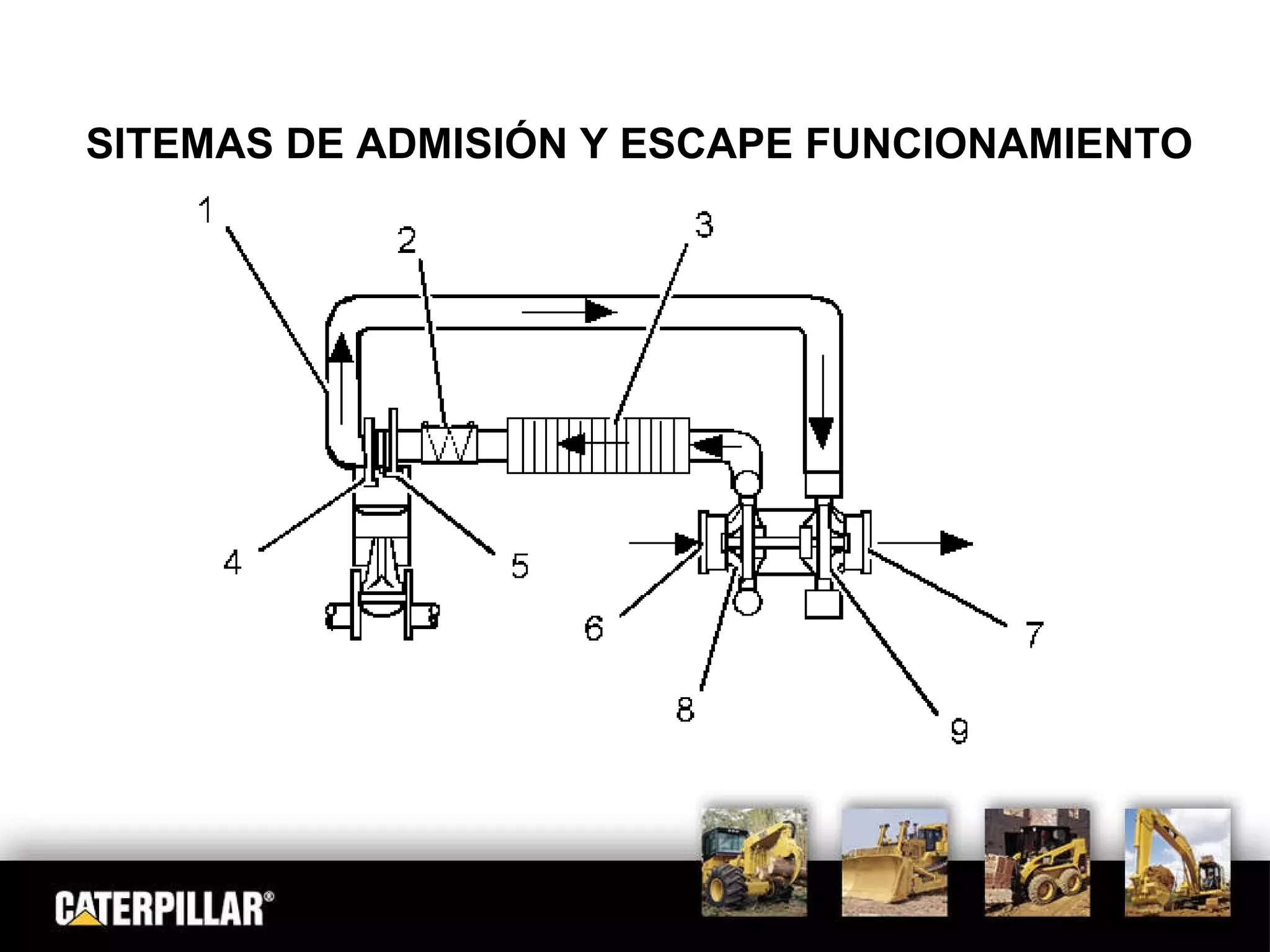 SITEMAS DE ADMISIÓN Y ESCAPE FUNCIONAMIENTO

1
2
3
4
5
6
7
8
9

CATERPILLAR®