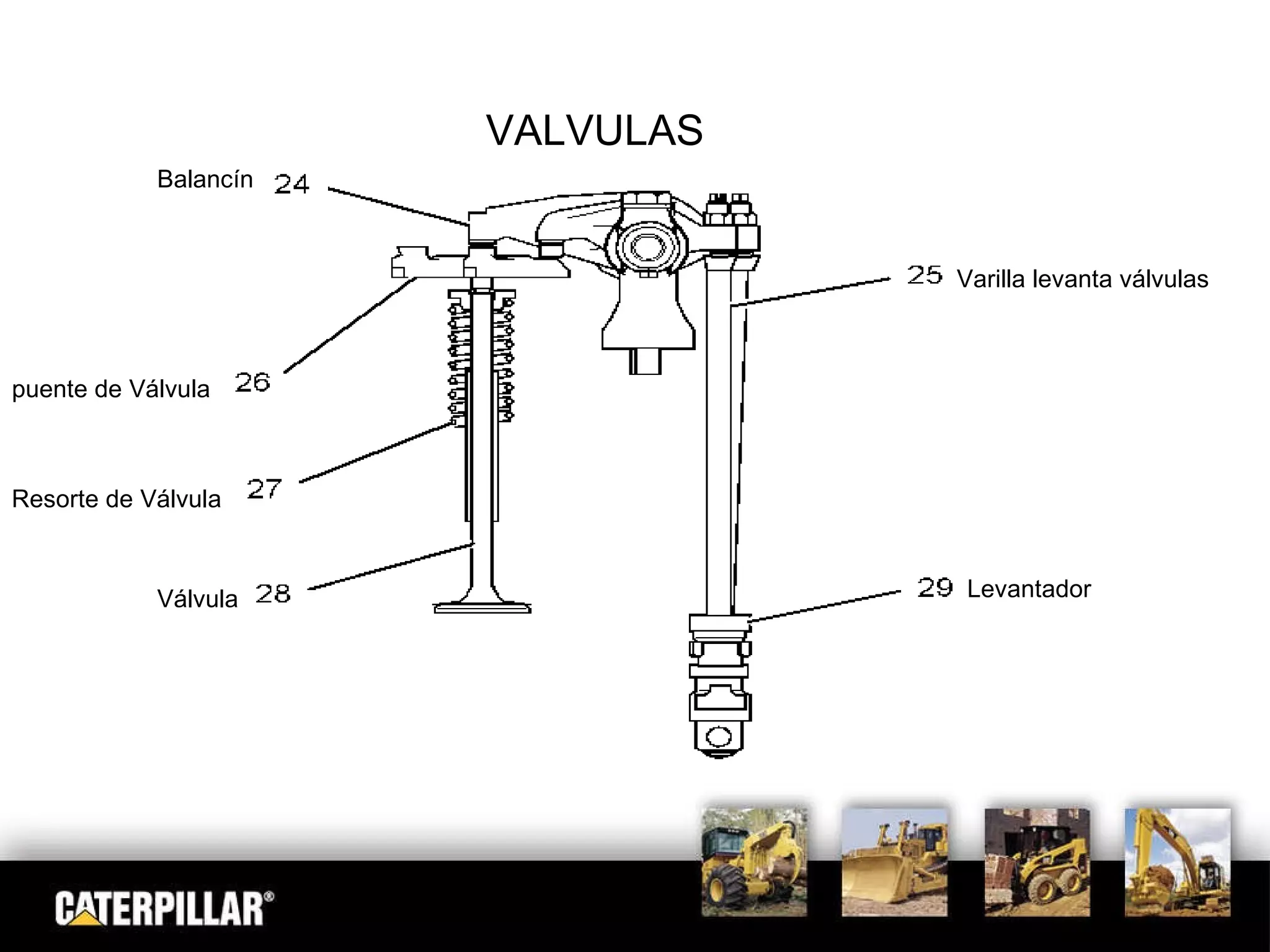 VALVULAS

Balancín 24

25 Varilla levanta válvulas

puente de Válvula 26

Resorte de Válvula 27

Válvula 28

29 Levantador

CATERPILLAR®