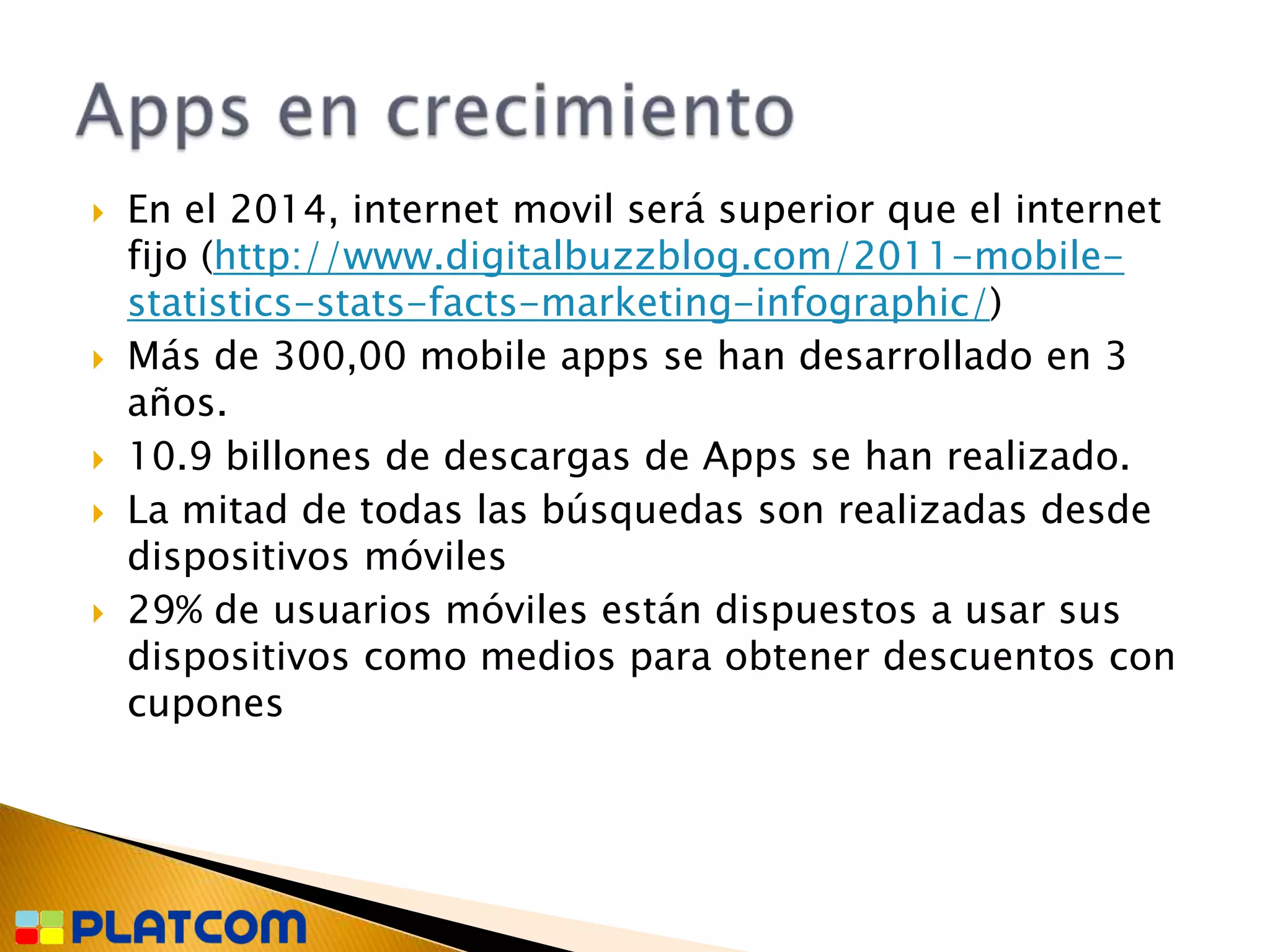 Apps en crecimiento

En el 2014, internet movil será superior que el internet fijo (http://www.digitalbuzzblog.com/2011-mobile-statistics-stats-facts-marketing-infographic/)

Más de 300,00 mobile apps se han desarrollado en 3 años.

10.9 billones de descargas de Apps se han realizado.

La mitad de todas las búsquedas son realizadas desde dispositivos móviles

29% de usuarios móviles están dispuestos a usar sus dispositivos como medios para obtener descuentos con cupones

PLATCOM