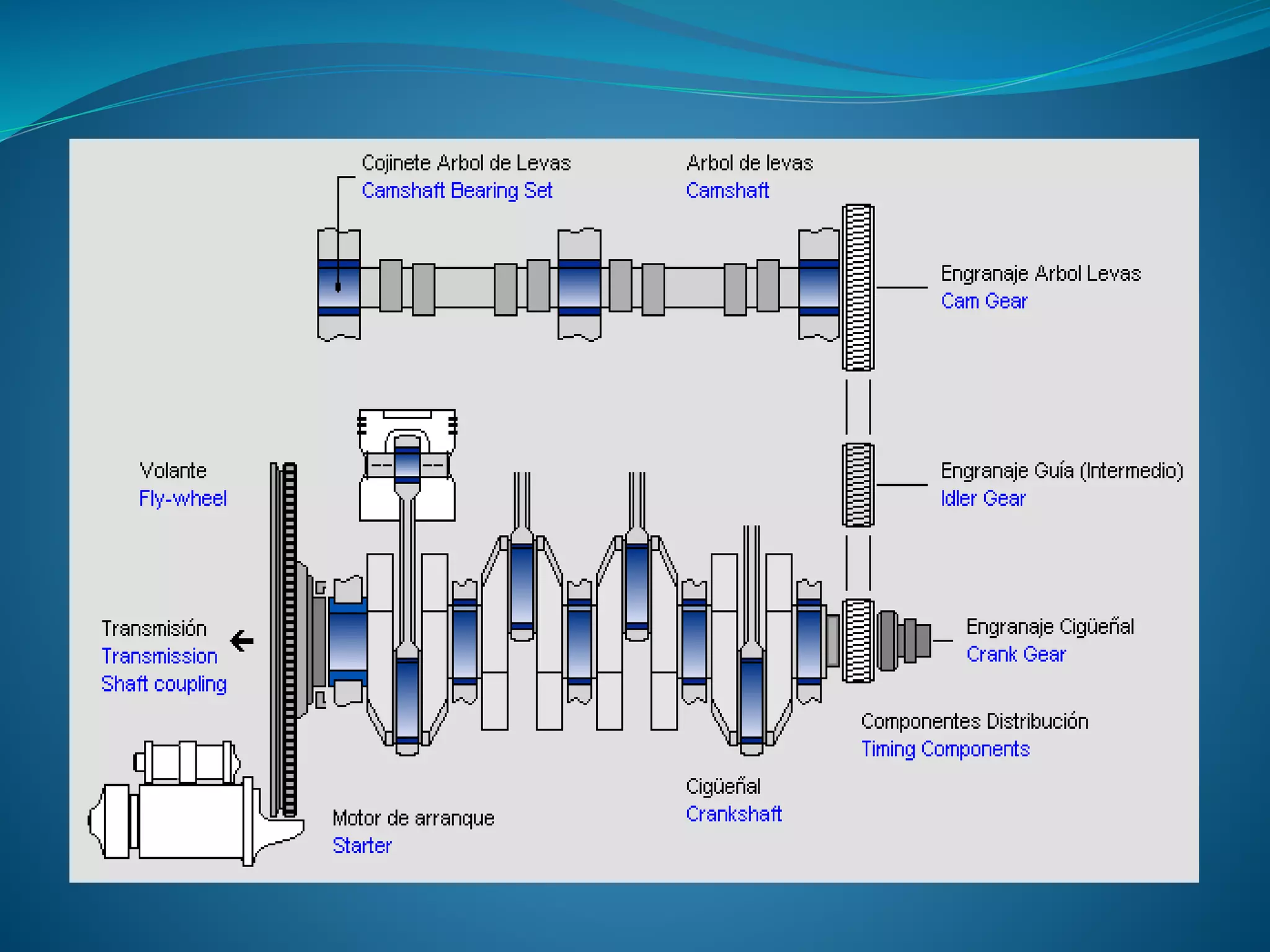 Cojinete Arbol de Levas
Camshaft Bearing Set

Arbol de levas
Camshaft

Engranaje Arbol Levas
Cam Gear

Volante
Fly-wheel

Engranaje Guía (Intermedio)
Idler Gear

Transmisión
Transmission
Shaft coupling

Engranaje Cigüeñal
Crank Gear

Componentes Distribución
Timing Components

Cigüeñal
Crankshaft

Motor de arranque
Starter