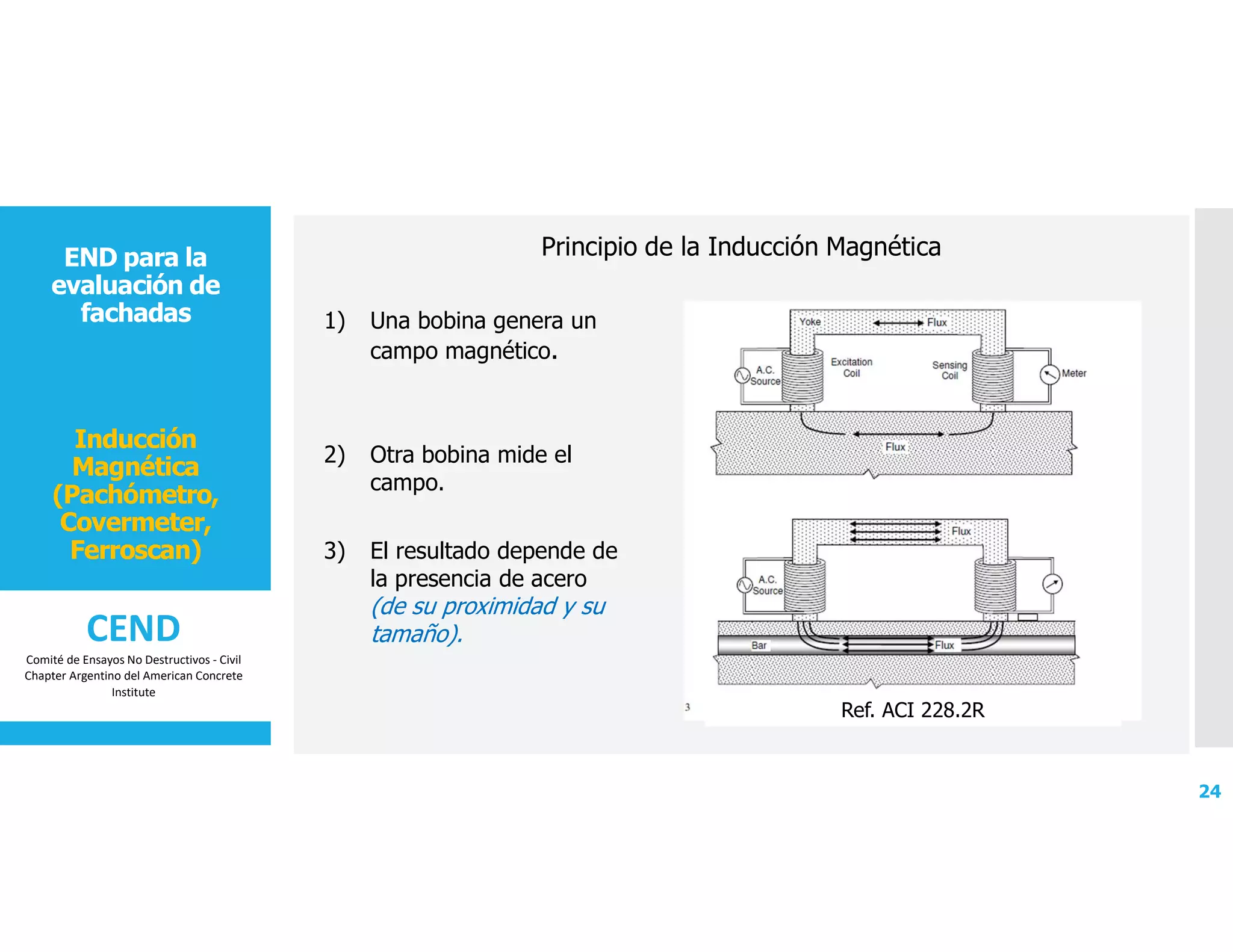 END para la evaluación de fachadas

Inducción Magnética (Pachómetro, Covermeter, Ferroscan)

CEND

Comité de Ensayos No Destructivos - Civil Chapter Argentino del American Concrete Institute

Principio de la Inducción Magnética

1) Una bobina genera un campo magnético.

2) Otra bobina mide el campo.

3) El resultado depende de la presencia de acero (de su proximidad y su tamaño).

Yoke
Flux
A.C. Source
Excitation Coil
Sensing Coil
Meter
Flux

Flux
A.C. Source
Bar
Flux

3

Ref. ACI 228.2R

24