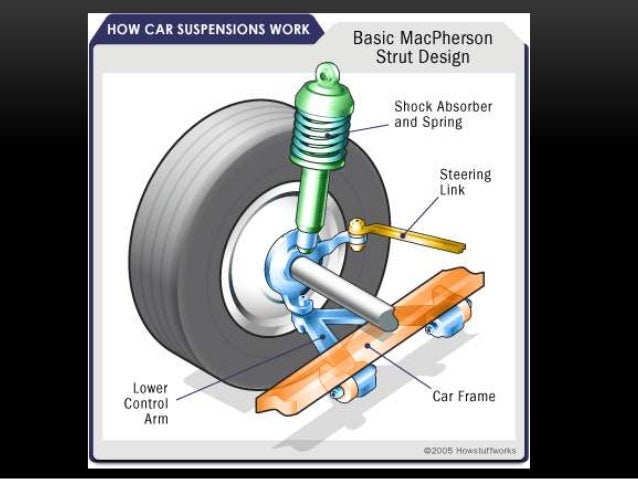 HOW CAR SUSPENSIONS WORK

Basic MacPherson Strut Design

Shock Absorber and Spring

Steering Link

Lower Control Arm

Car Frame

©2005 Howstuffworks