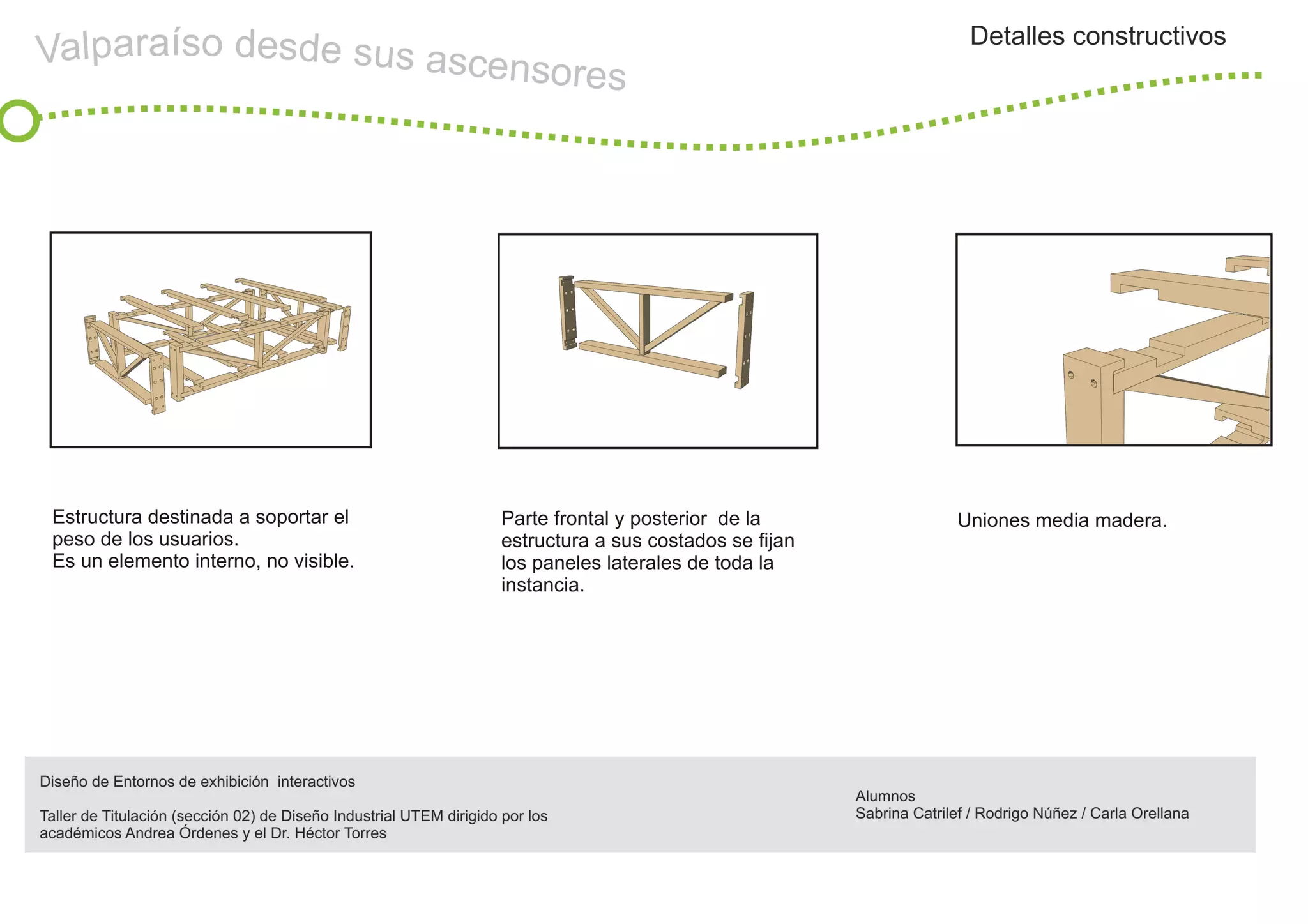 Valparaíso desde sus ascensores

Detalles constructivos

Estructura destinada a soportar el peso de los usuarios.
Es un elemento interno, no visible.

Parte frontal y posterior de la estructura a sus costados se fijan los paneles laterales de toda la instancia.

Uniones media madera.

Diseño de Entornos de exhibición interactivos

Taller de Titulación (sección 02) de Diseño Industrial UTEM dirigido por los académicos Andrea Órdenes y el Dr. Héctor Torres

Alumnos
Sabrina Catrilef / Rodrigo Núñez / Carla Orellana