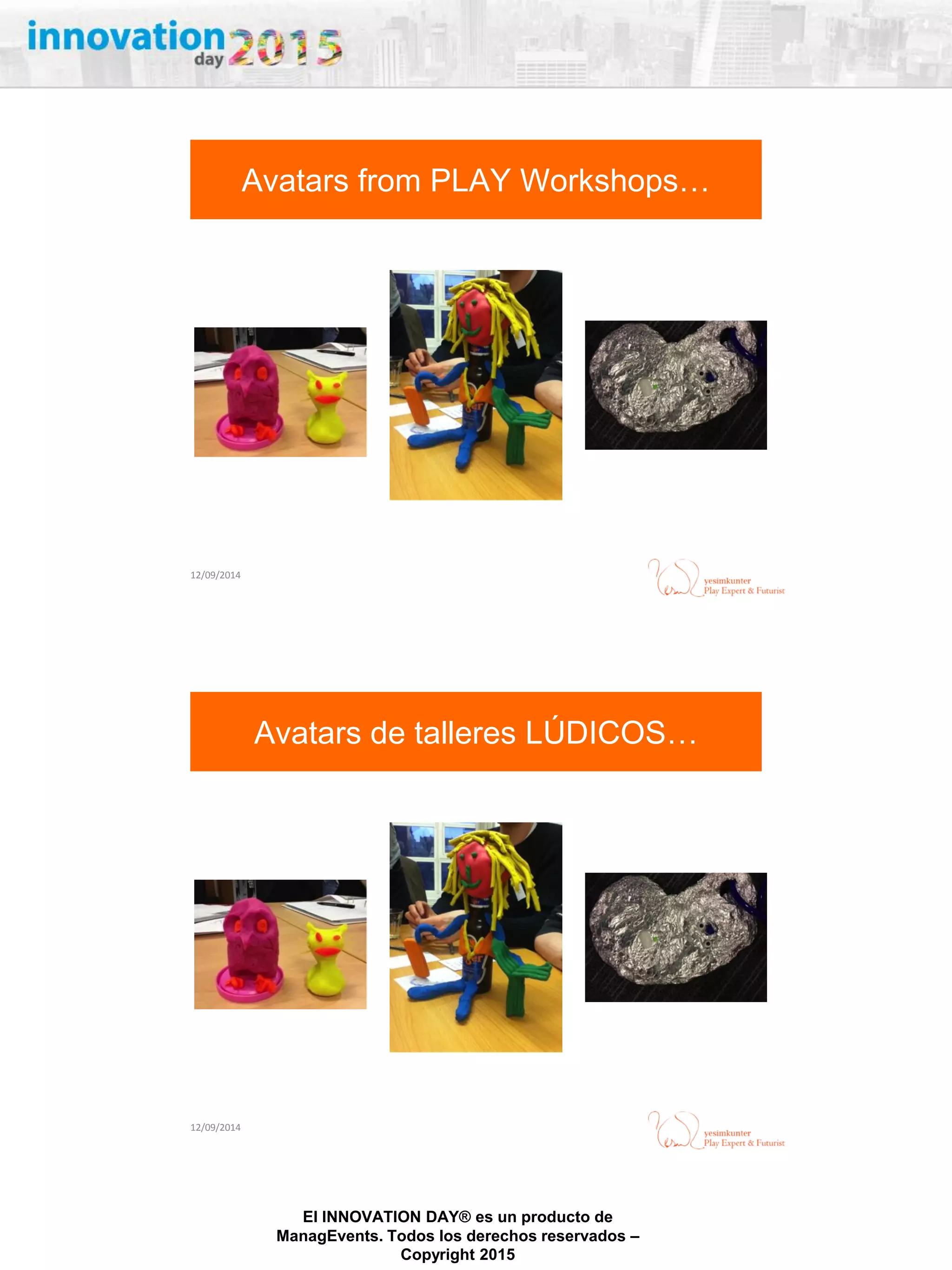 innovation day 2015

Avatars from PLAY Workshops…

12/09/2014

yesimkunter
Play Expert & Futurist

Avatars de talleres LÚDICOS…

12/09/2014

yesimkunter
Play Expert & Futurist

El INNOVATION DAY® es un producto de ManagEvents. Todos los derechos reservados – Copyright 2015