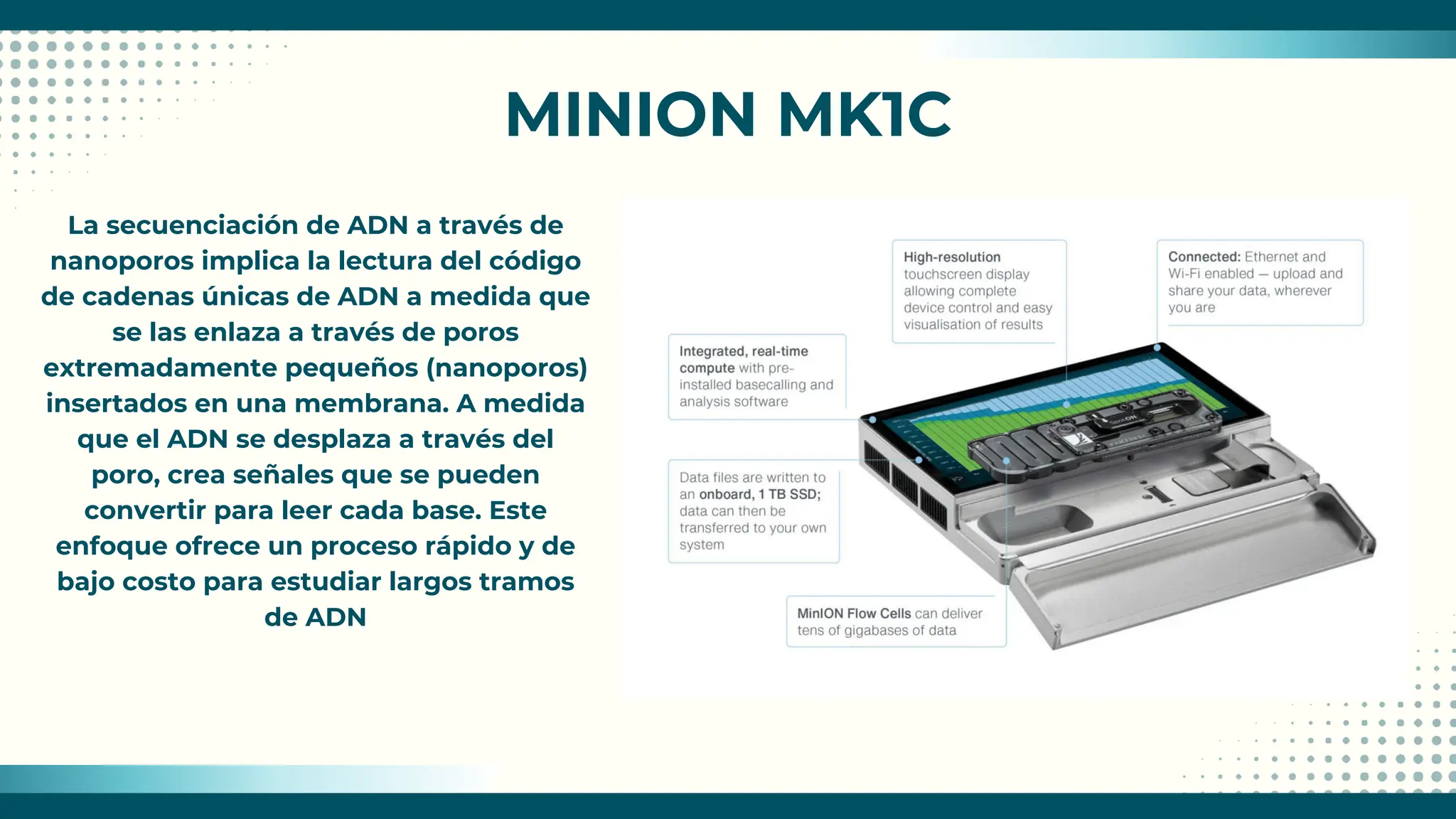 MINION MK1C

La secuenciación de ADN a través de nanoporos implica la lectura del código de cadenas únicas de ADN a medida que se las enlaza a través de poros extremadamente pequeños (nanoporos) insertados en una membrana. A medida que el ADN se desplaza a través del poro, crea señales que se pueden convertir para leer cada base. Este enfoque ofrece un proceso rápido y de bajo costo para estudiar largos tramos de ADN

High-resolution touchscreen display allowing complete device control and easy visualisation of results

Connected: Ethernet and Wi-Fi enabled — upload and share your data, wherever you are

Integrated, real-time compute with pre-installed basecalling and analysis software

Data files are written to an onboard, 1 TB SSD; data can then be transferred to your own system

MinION Flow Cells can deliver tens of gigabases of data