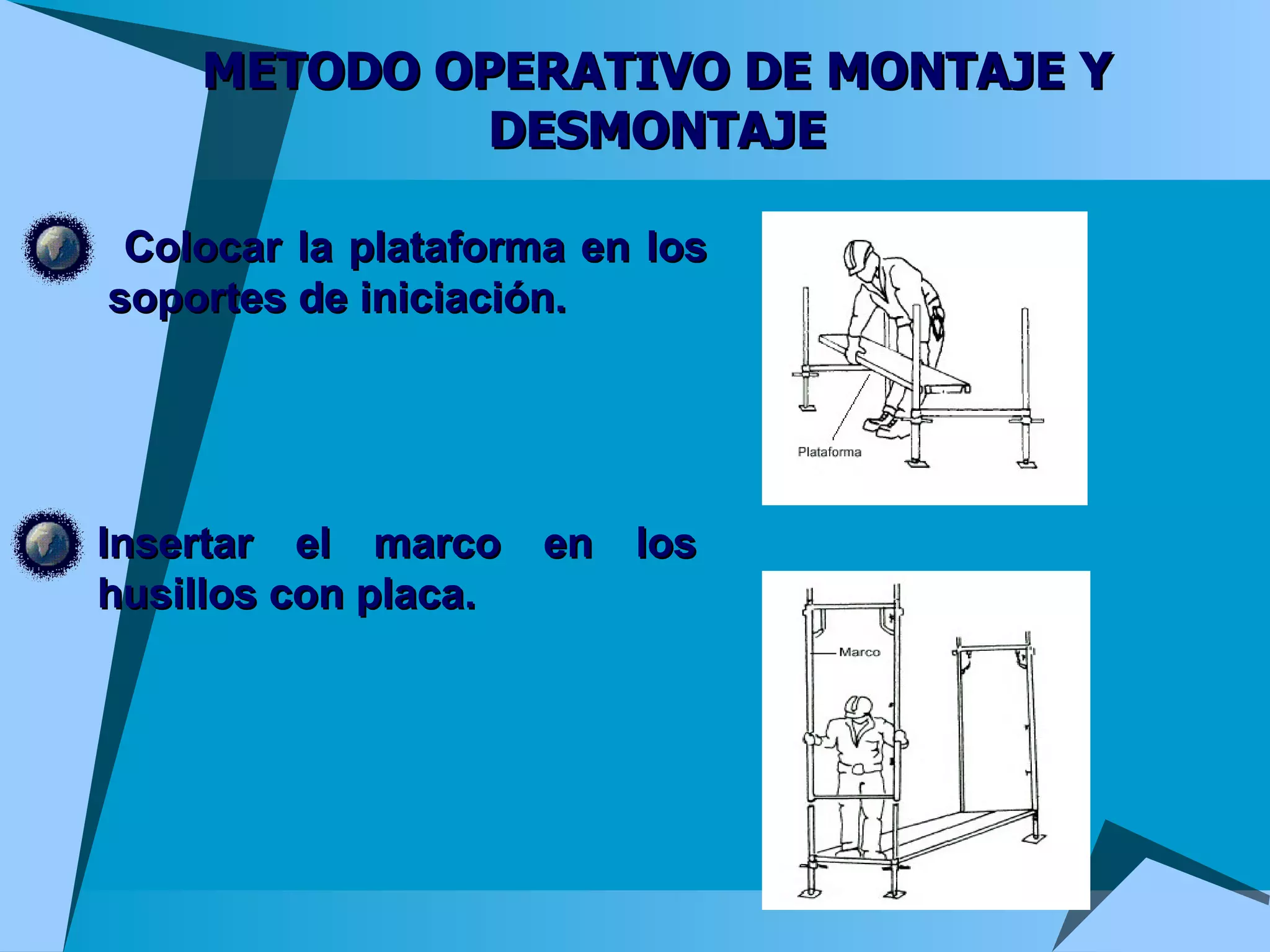 METODO OPERATIVO DE MONTAJE Y DESMONTAJE

Colocar la plataforma en los soportes de iniciación.

Plataforma

Insertar el marco en los husillos con placa.

Marco