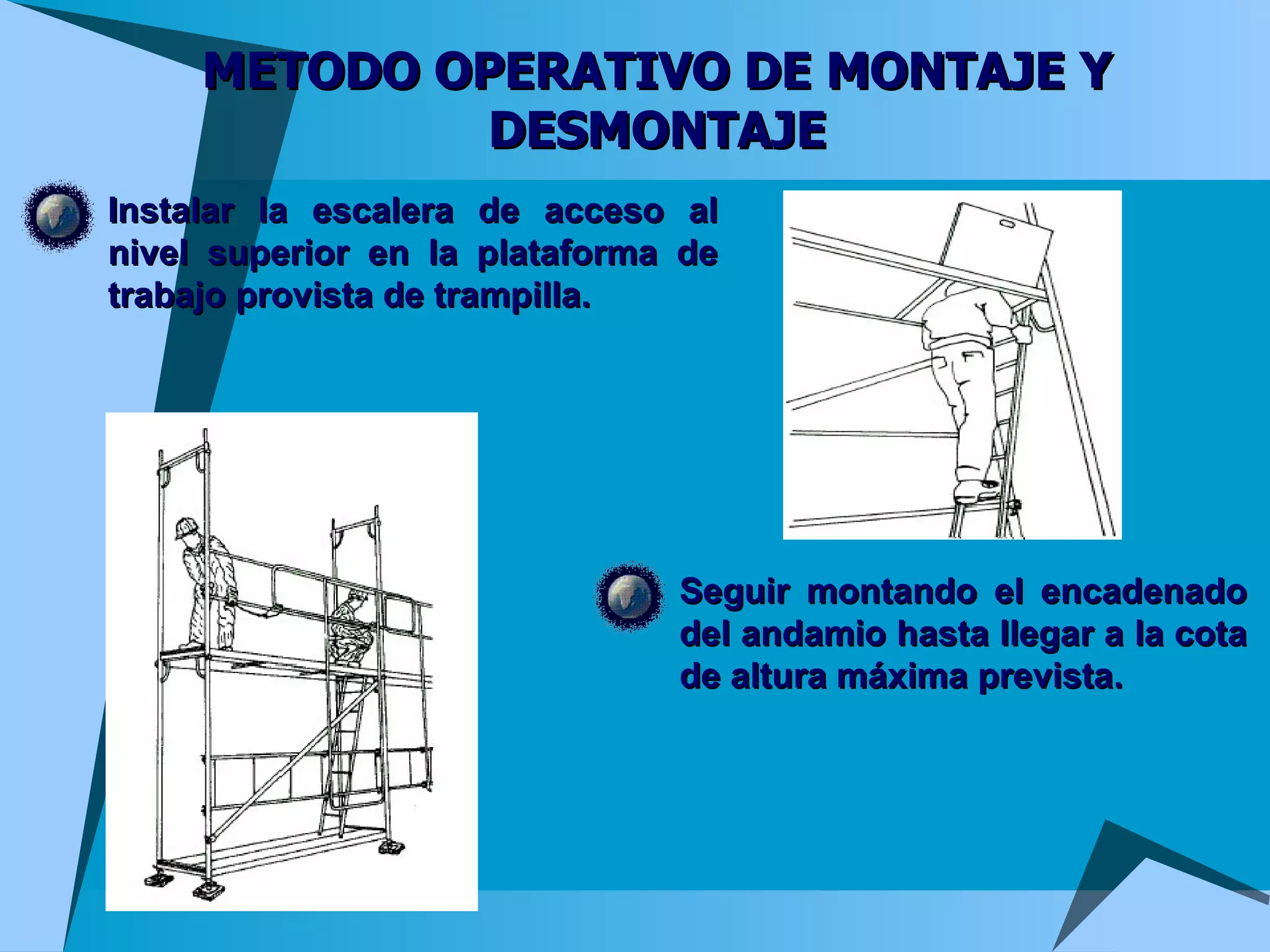 METODO OPERATIVO DE MONTAJE Y DESMONTAJE

Instalar la escalera de acceso al nivel superior en la plataforma de trabajo provista de trampilla.

Seguir montando el encadenado del andamio hasta llegar a la cota de altura máxima prevista.