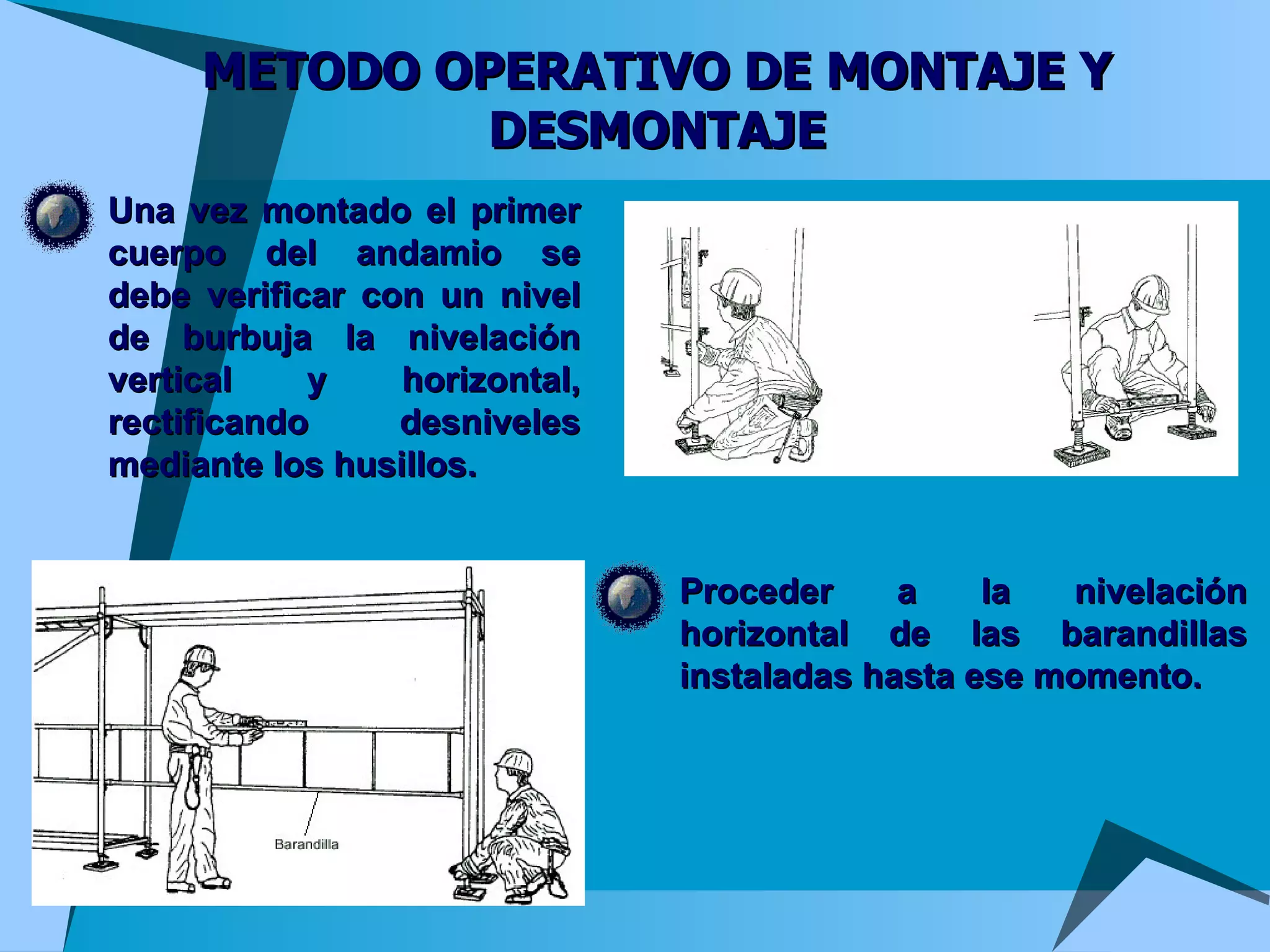 METODO OPERATIVO DE MONTAJE Y DESMONTAJE

Una vez montado el primer cuerpo del andamio se debe verificar con un nivel de burbuja la nivelación vertical y horizontal, rectificando desniveles mediante los husillos.

Barandilla

Proceder a la nivelación horizontal de las barandillas instaladas hasta ese momento.