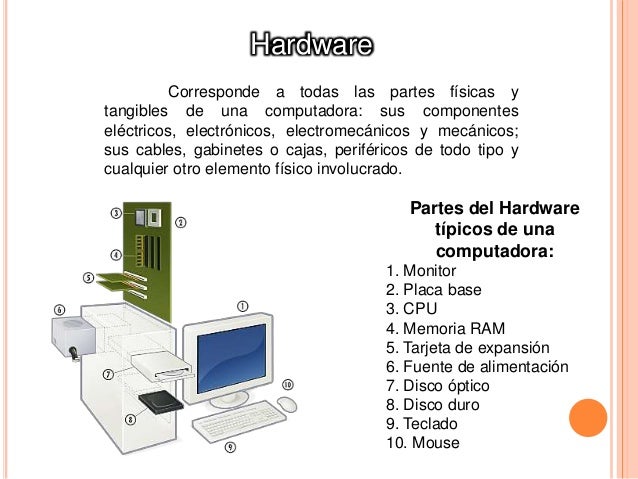 Hardware

Corresponde a todas las partes físicas y tangibles de una computadora: sus componentes eléctricos, electrónicos, electromecánicos y mecánicos; sus cables, gabinetes o cajas, periféricos de todo tipo y cualquier otro elemento físico involucrado.

③ ② ④ ⑤ ⑥ ① ⑦ ⑩ ⑧ ⑨

Partes del Hardware típicos de una computadora:
1. Monitor
2. Placa base
3. CPU
4. Memoria RAM
5. Tarjeta de expansión
6. Fuente de alimentación
7. Disco óptico
8. Disco duro
9. Teclado
10. Mouse