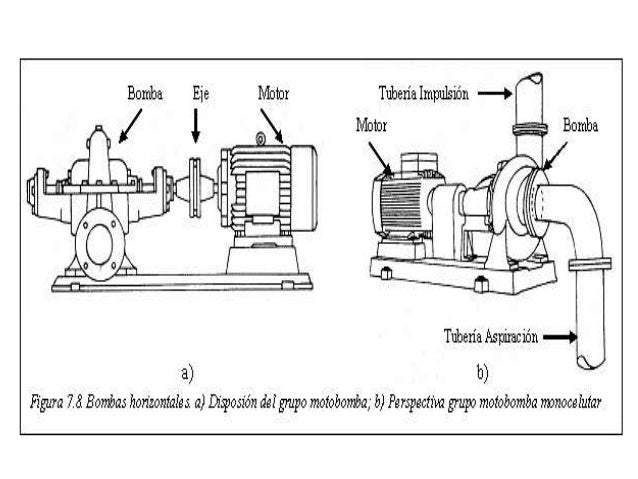 Bomba
Eje
Motor

Tubería Impulsión
Motor
Bomba

Tubería Aspiración

a)

b)

Figura 7.8. Bombas horizontales. a) Disposión del grupo motobomba; b) Perspectiva grupo motobomba monocelutar