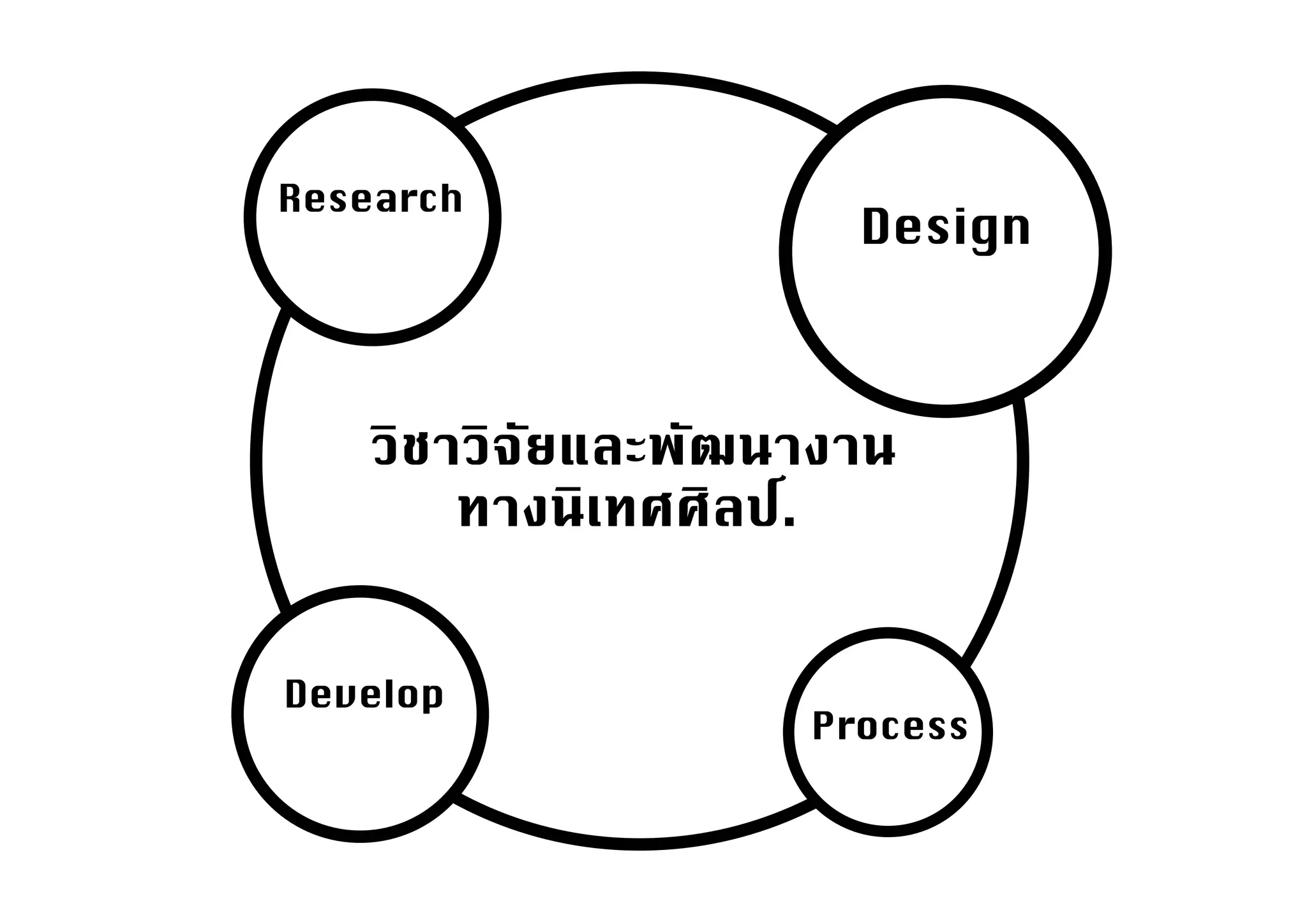 Research

Design

วิชาวิจัยและพัฒนางาน ทางนิเทศศิลป์.

Develop

Process